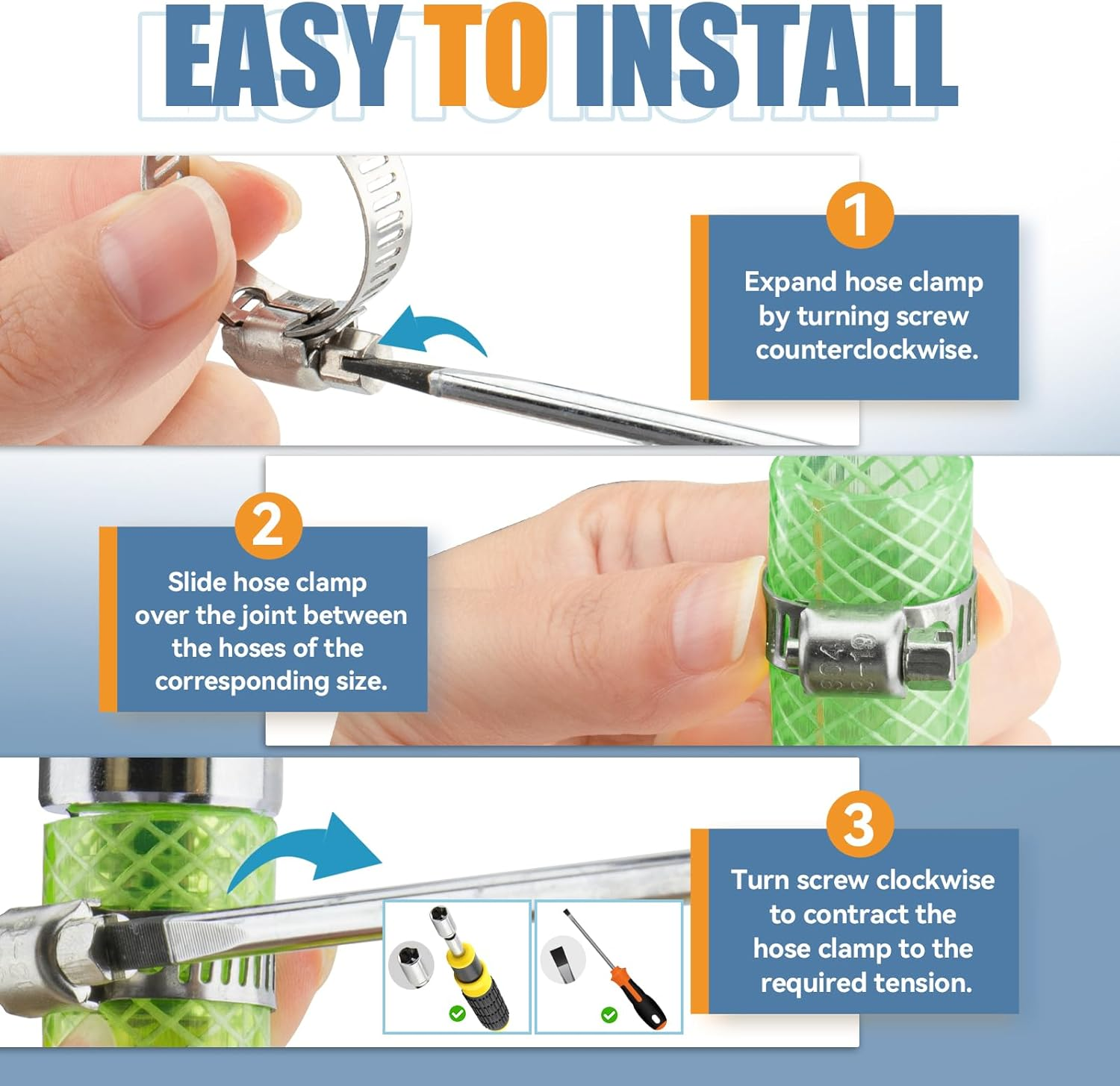 EASY TO INSTALL

1
Expand hose clamp by turning screw counterclockwise.

2
Slide hose clamp over the joint between the hoses of the corresponding size.

3
Turn screw clockwise to contract the hose clamp to the required tension.