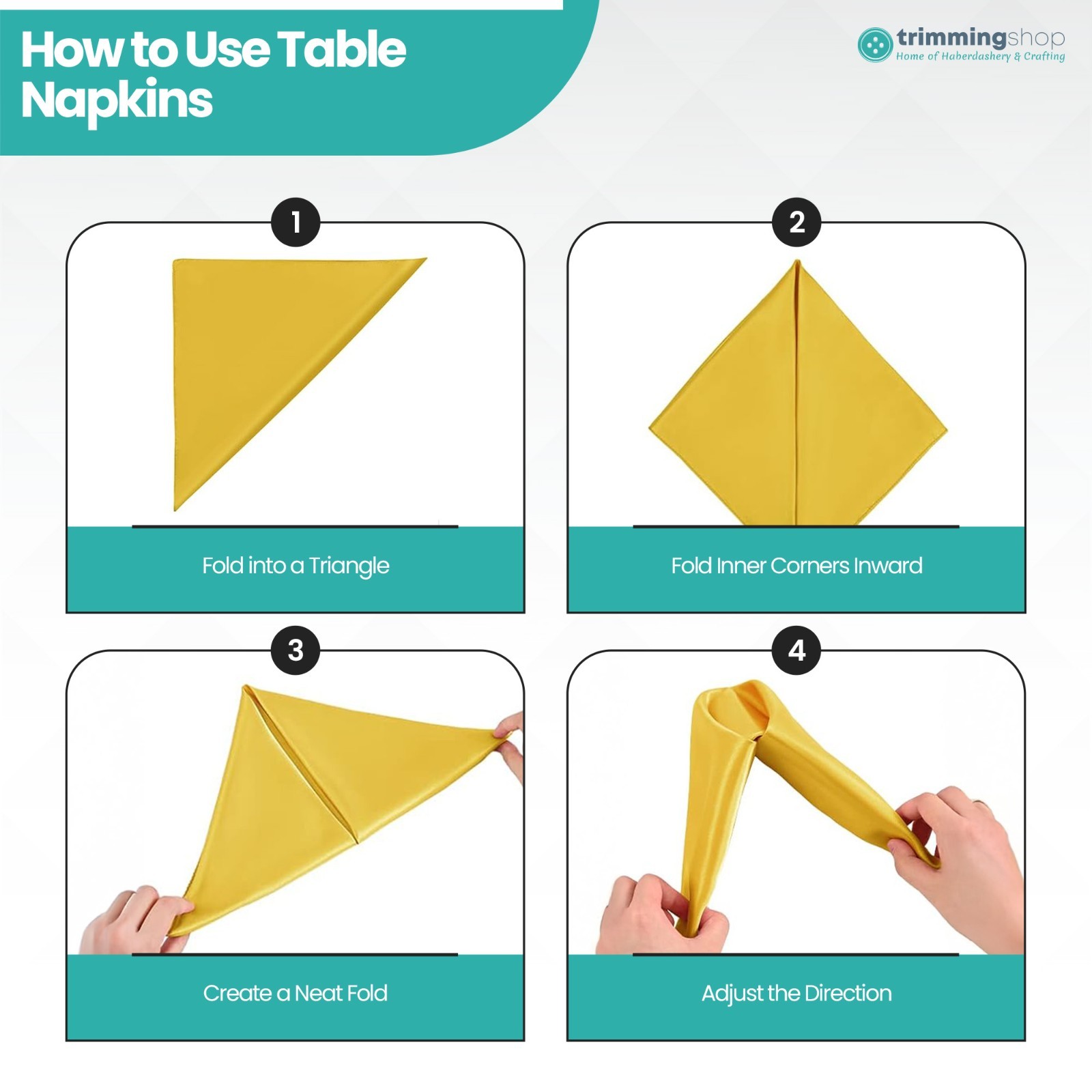 How to Use Table Napkins

trimmingshop
Home of Haberdashery & Crafting

1
Fold into a Triangle

2
Fold Inner Corners Inward

3
Create a Neat Fold

4
Adjust the Direction