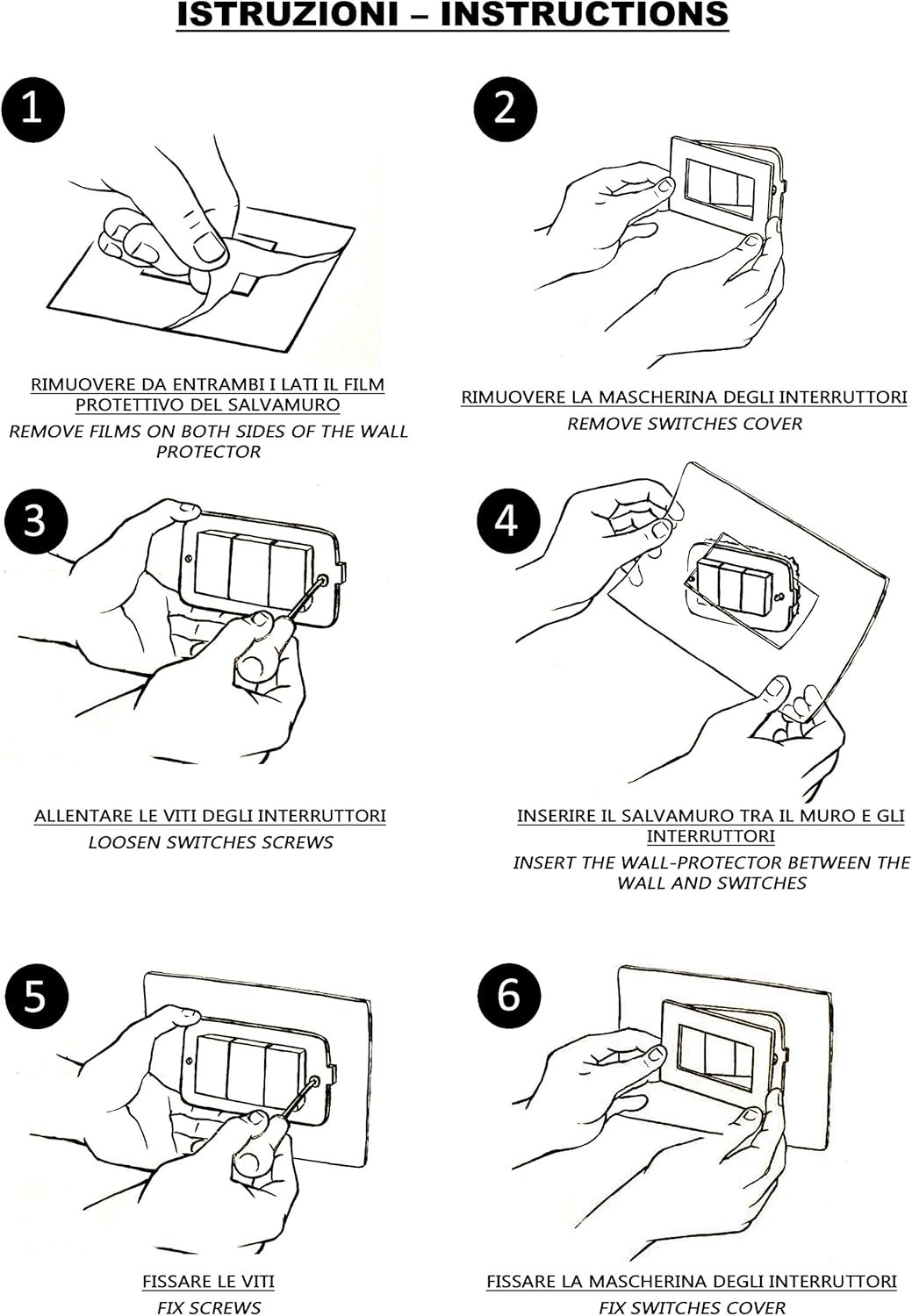 ISTRUZIONI – INSTRUCTIONS

1

RIMUOVERE DA ENTRAMBI I LATI IL FILM PROTETTIVO DEL SALVAMURO

REMOVE FILMS ON BOTH SIDES OF THE WALL PROTECTOR

2

RIMUOVERE LA MASCHERINA DEGLI INTERRUTTORI

REMOVE SWITCHES COVER

3

ALLENTARE LE VITI DEGLI INTERRUTTORI

LOOSEN SWITCHES SCREWS

4

INSERIRE IL SALVAMURO TRA IL MURO E GLI INTERRUTTORI

INSERT THE WALL-PROTECTOR BETWEEN THE WALL AND SWITCHES

5

FISSARE LE VITI

FIX SCREWS

6

FISSARE LA MASCHERINA DEGLI INTERRUTTORI

FIX SWITCHES COVER