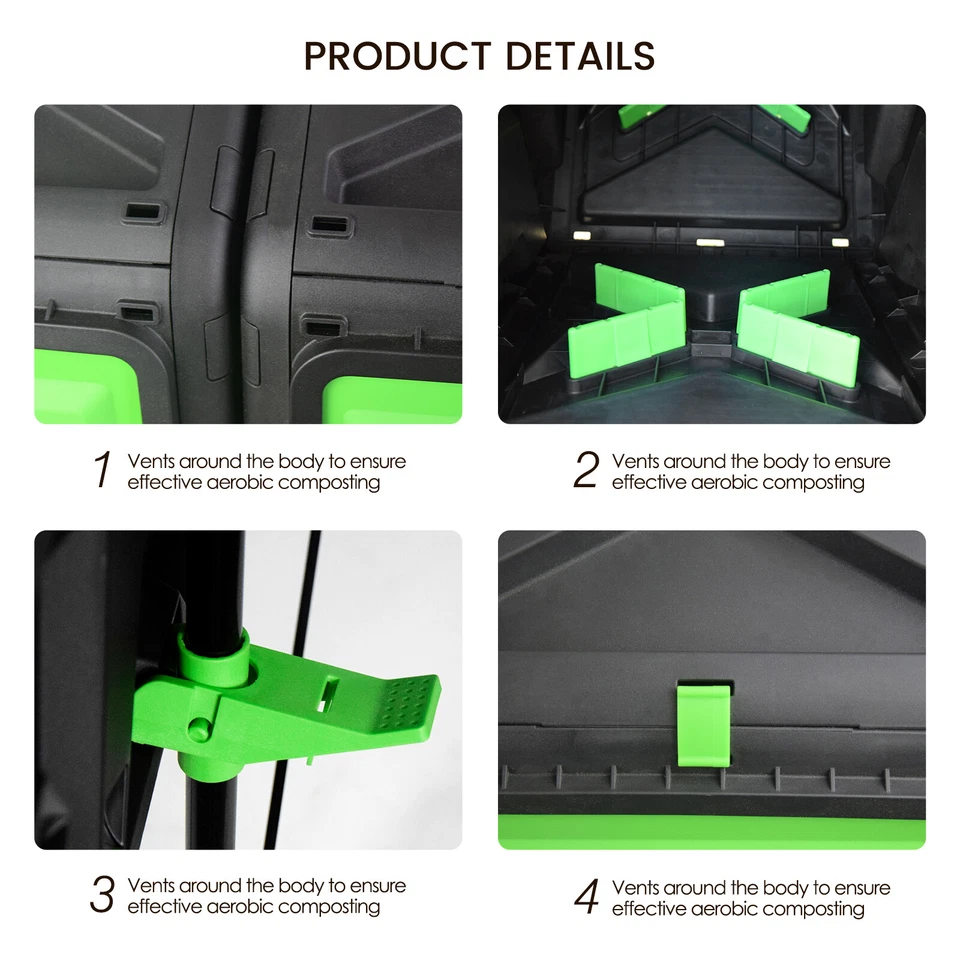 PRODUCT DETAILS

1 Vents around the body to ensure effective aerobic composting

2 Vents around the body to ensure effective aerobic composting

3 Vents around the body to ensure effective aerobic composting

4 Vents around the body to ensure effective aerobic composting