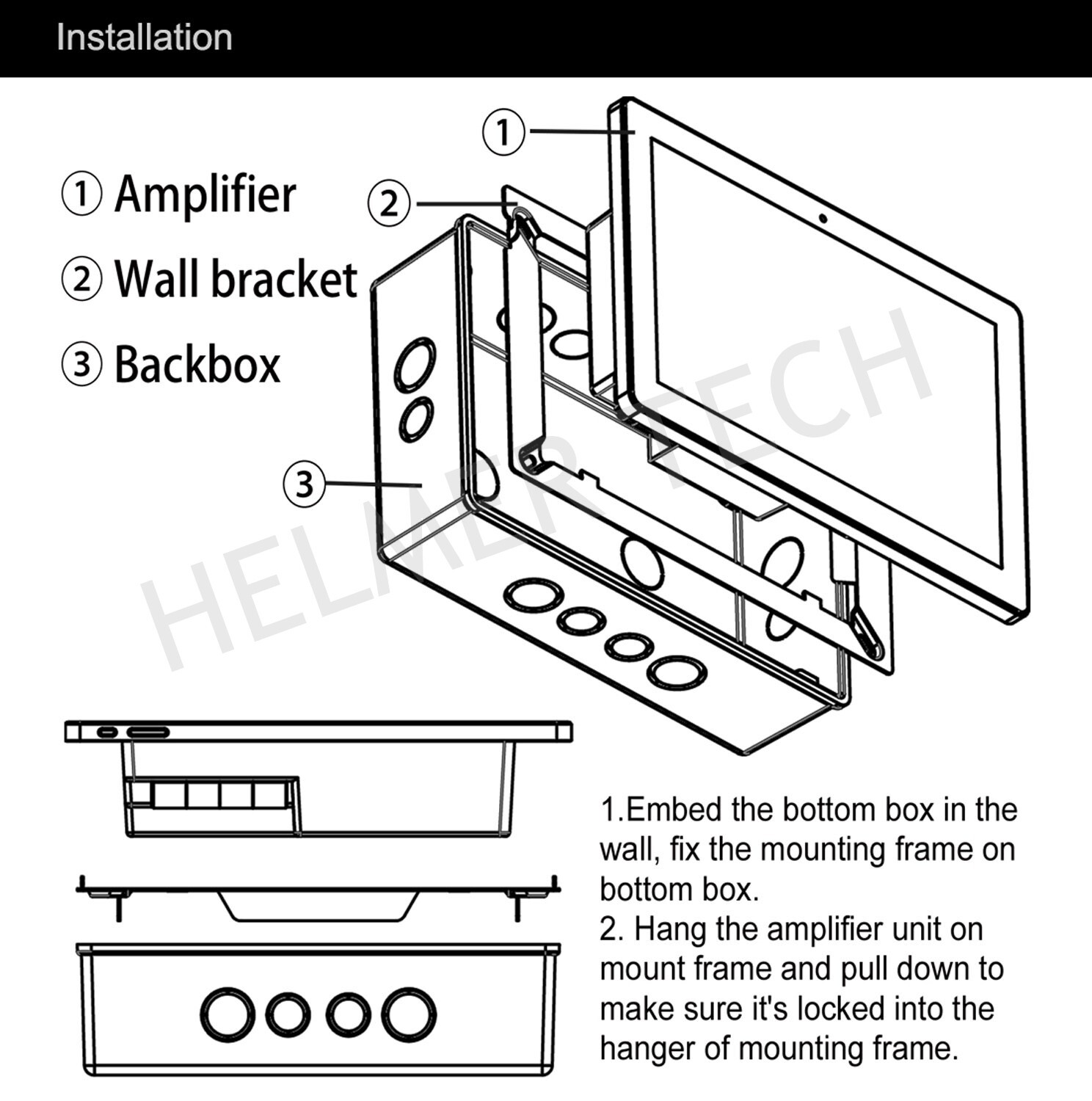 Installation

① Amplifier
② Wall bracket
③ Backbox

①
②
③

HELMER TECH

1.Embed the bottom box in the wall, fix the mounting frame on bottom box.
2. Hang the amplifier unit on mount frame and pull down to make sure it's locked into the hanger of mounting frame.