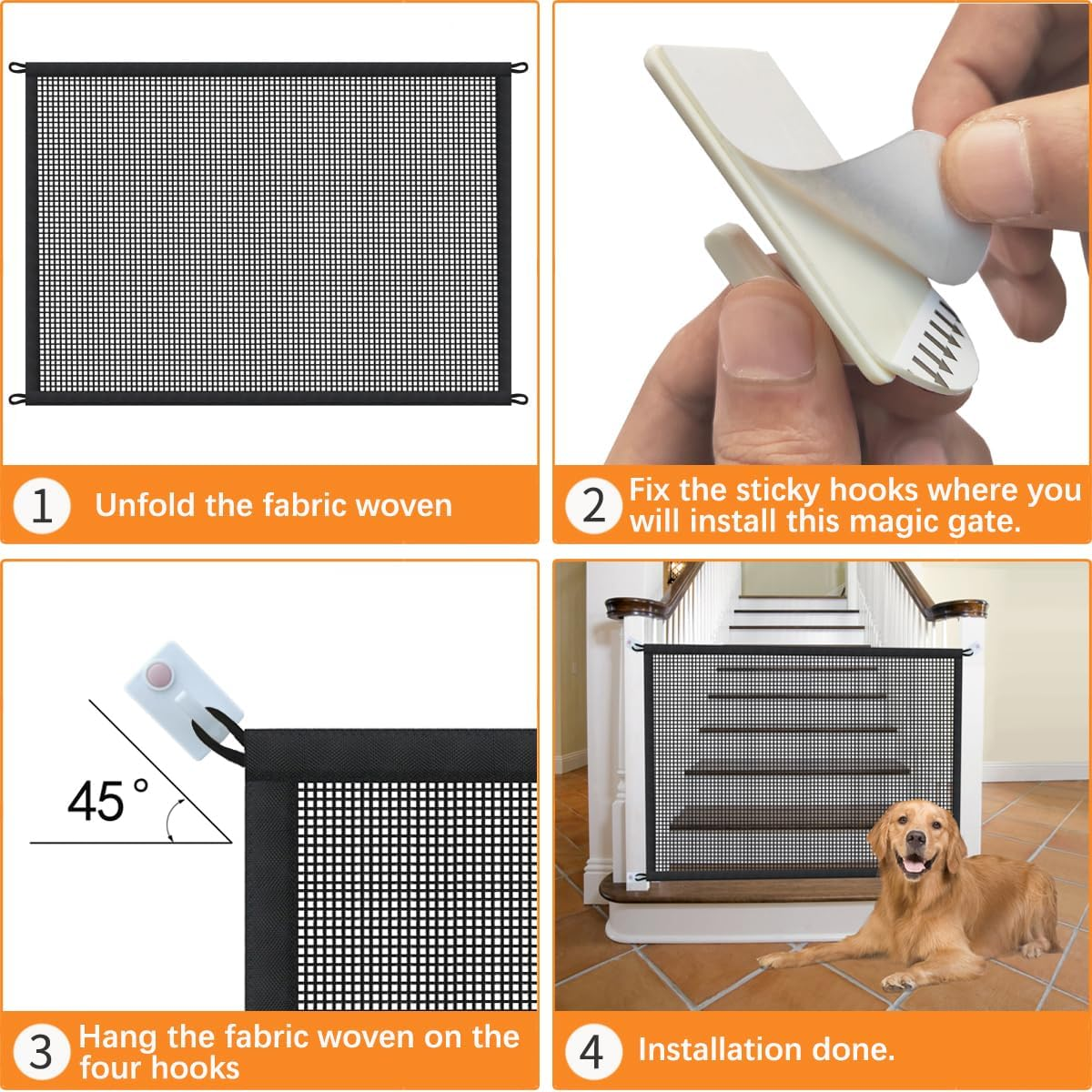 1 Unfold the fabric woven

2 Fix the sticky hooks where you will install this magic gate.

45°

3 Hang the fabric woven on the four hooks

4 Installation done.