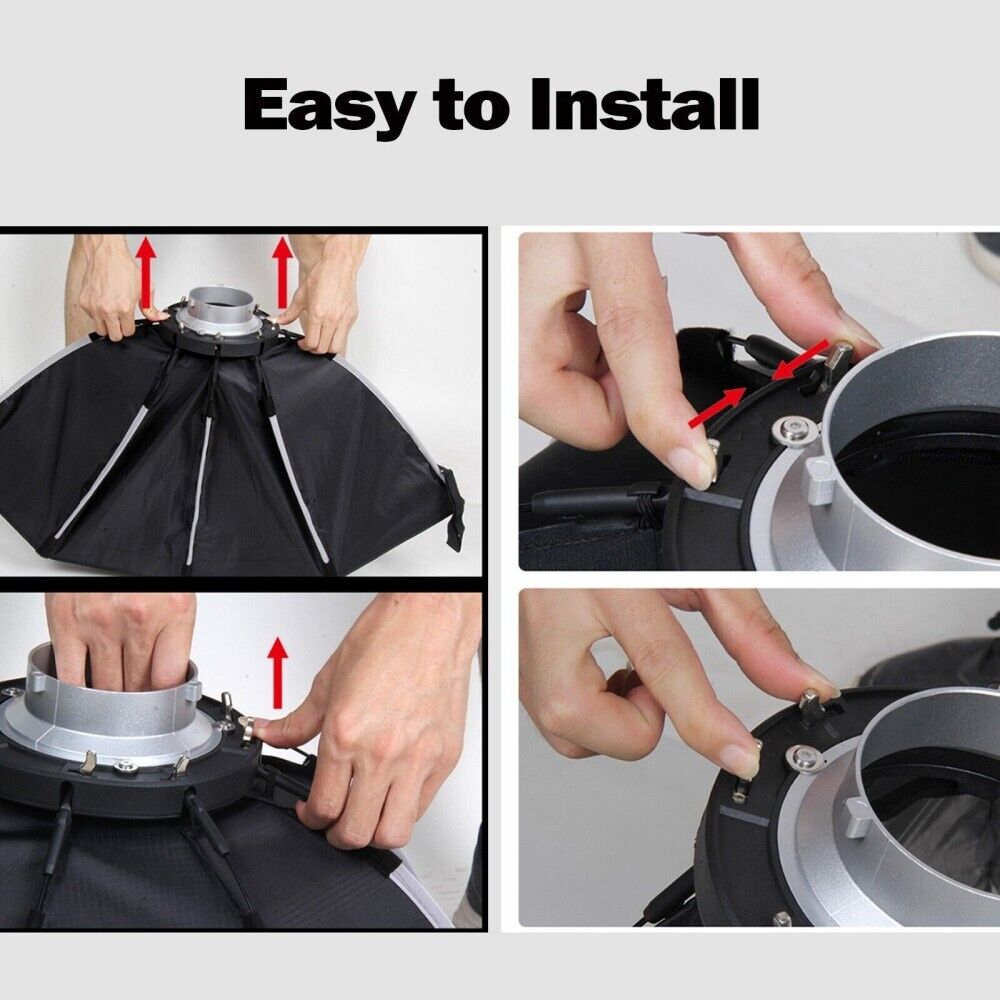 Easy to Install