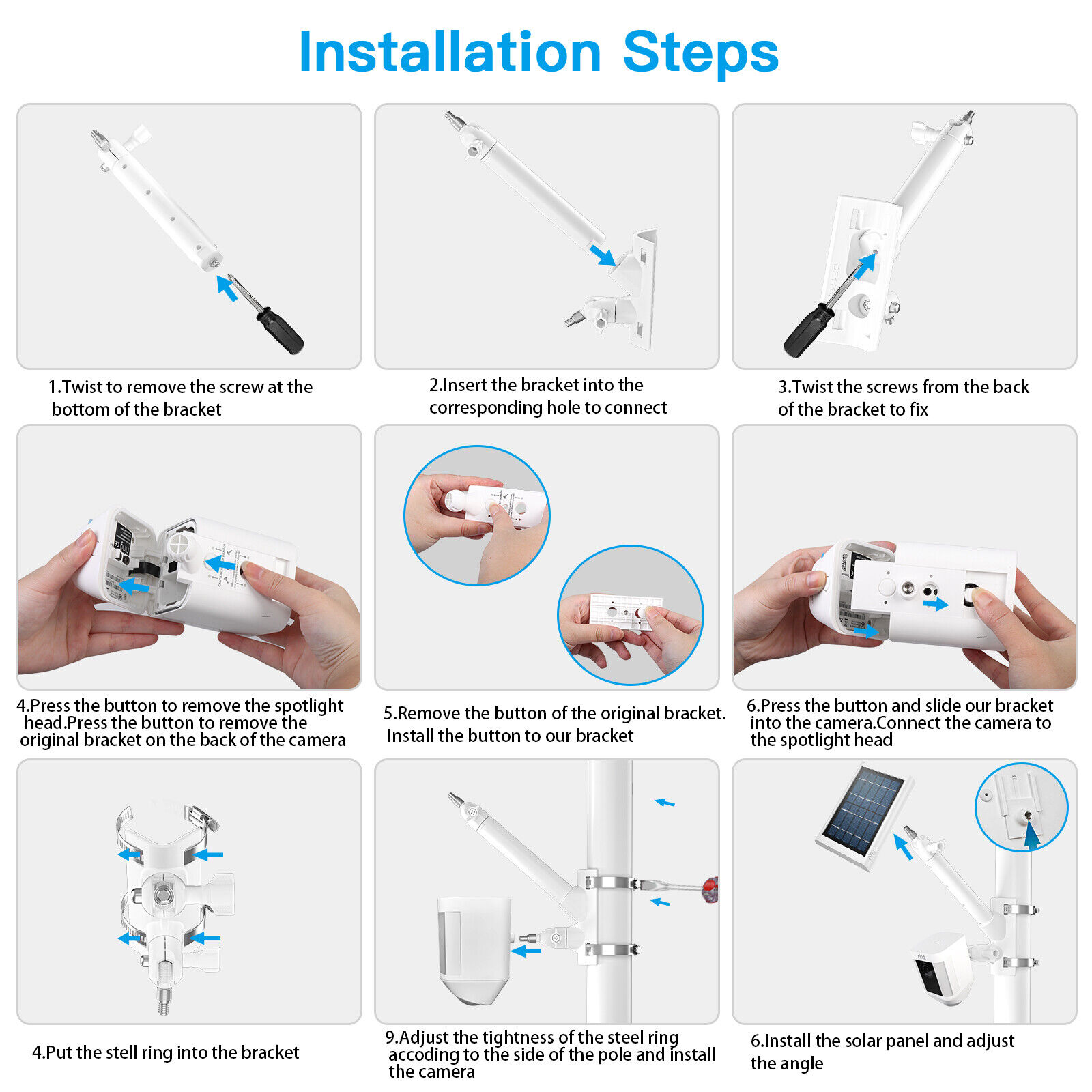 Installation Steps

1.Twist to remove the screw at the bottom of the bracket

2.Insert the bracket into the corresponding hole to connect

3.Twist the screws from the back of the bracket to fix

4.Press the button to remove the spotlight head.Press the button to remove the original bracket on the back of the camera

5.Remove the button of the original bracket. Install the button to our bracket

6.Press the button and slide our bracket into the camera.Connect the camera to the spotlight head

4.Put the stell ring into the bracket

9.Adjust the tightness of the steel ring accoding to the side of the pole and install the camera

6.Install the solar panel and adjust the angle