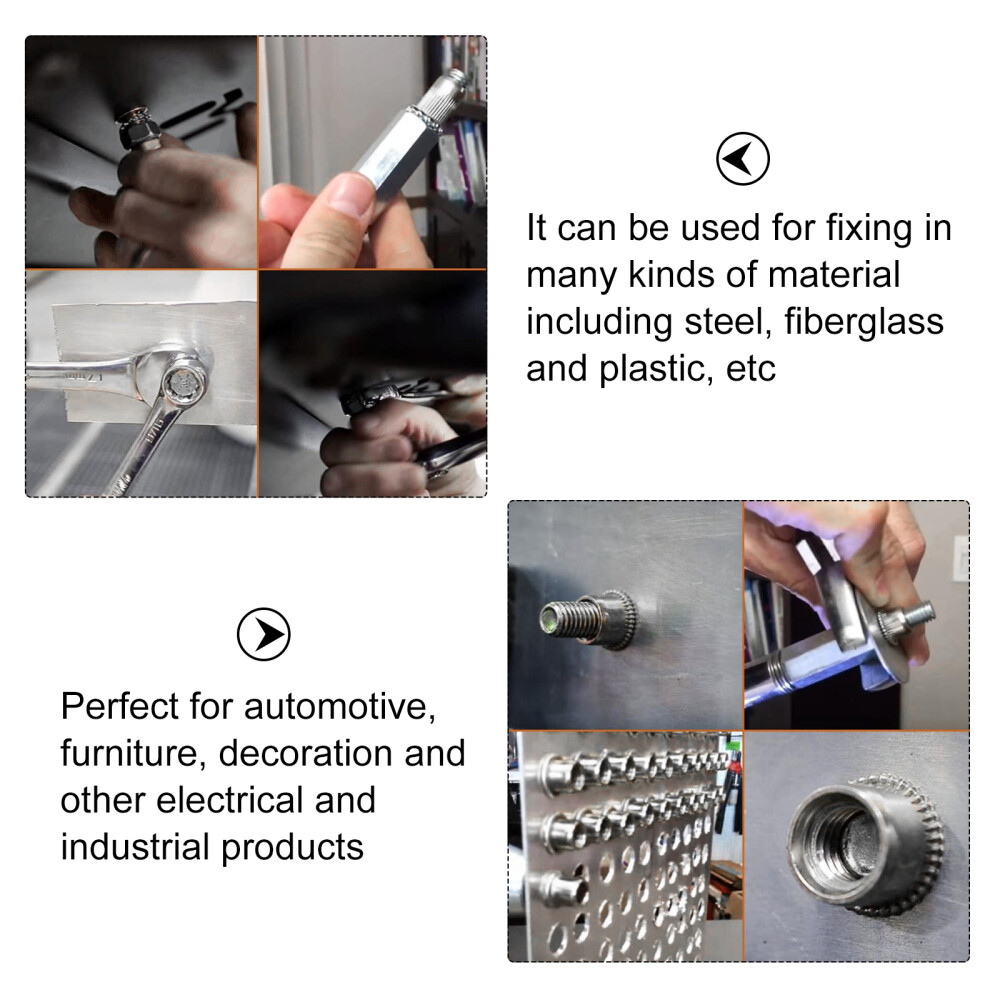 It can be used for fixing in many kinds of material including steel, fiberglass and plastic, etc

Perfect for automotive, furniture, decoration and other electrical and industrial products