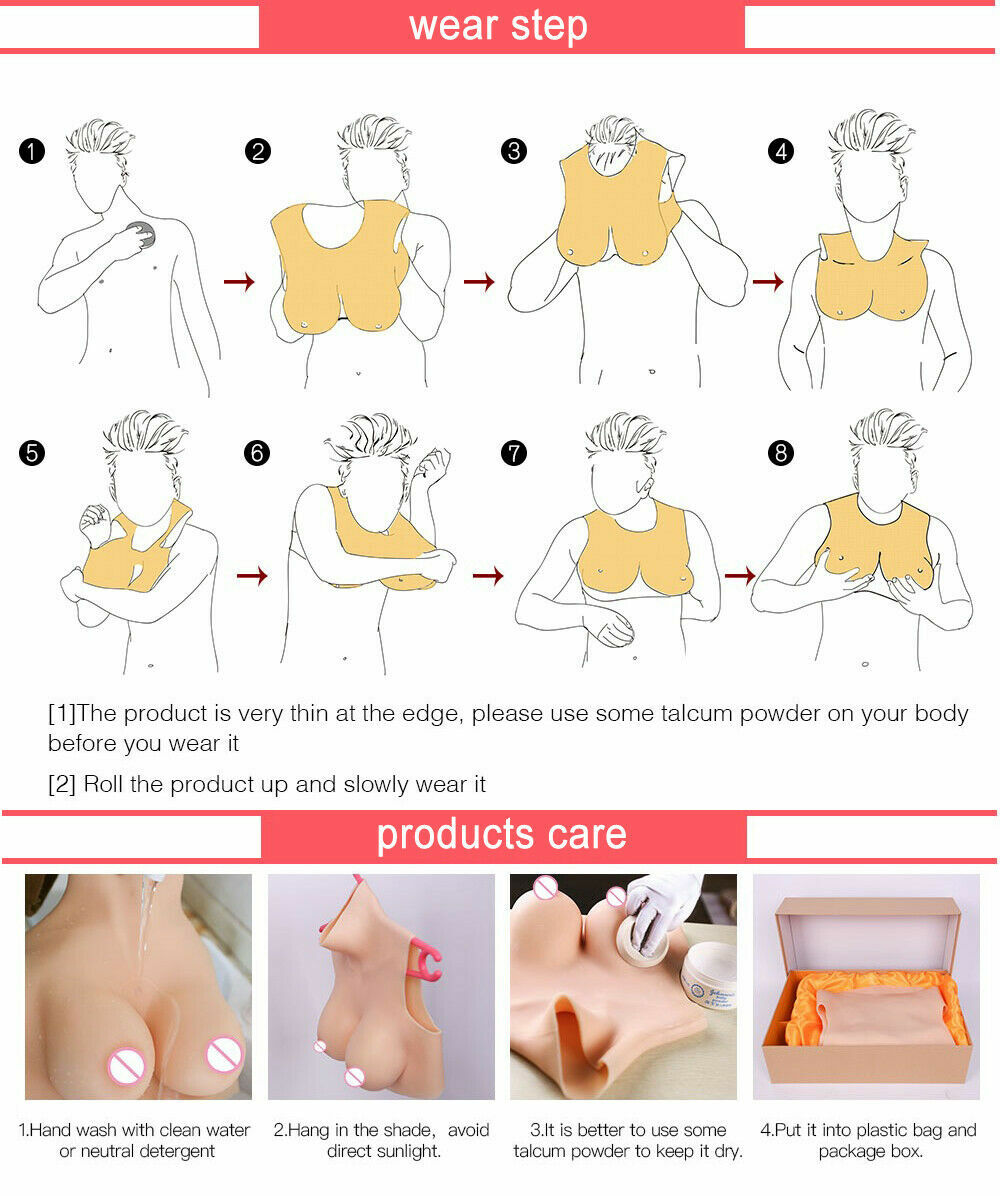 wear step

1 2 3 4

5 6 7 8

[1]The product is very thin at the edge, please use some talcum powder on your body before you wear it

[2] Roll the product up and slowly wear it

products care

1.Hand wash with clean water or neutral detergent

2.Hang in the shade, avoid direct sunlight.

3.It is better to use some talcum powder to keep it dry.

4.Put it into plastic bag and package box.