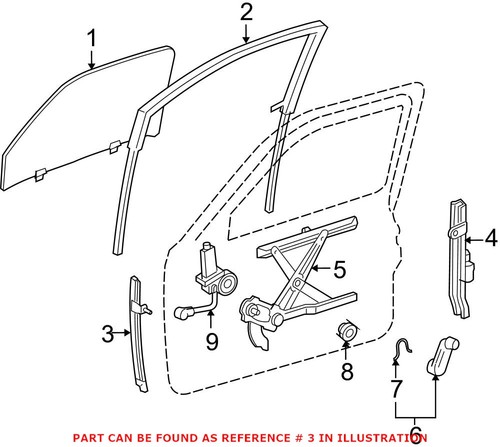 1
2
4
5
3
9
8
7
6
PART CAN BE FOUND AS REFERENCE # 3 IN ILLUSTRATION