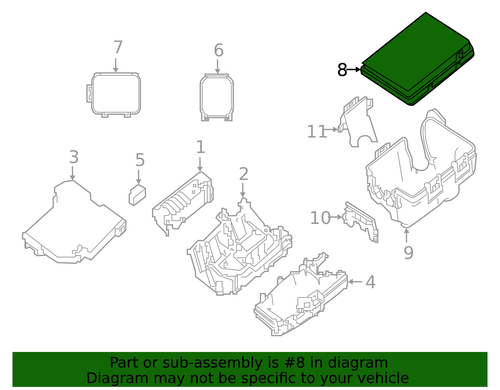 7

6

8

11

3

5

1

2

10

9

4

Part or sub-assembly is #8 in diagram
Diagram may not be specific to your vehicle