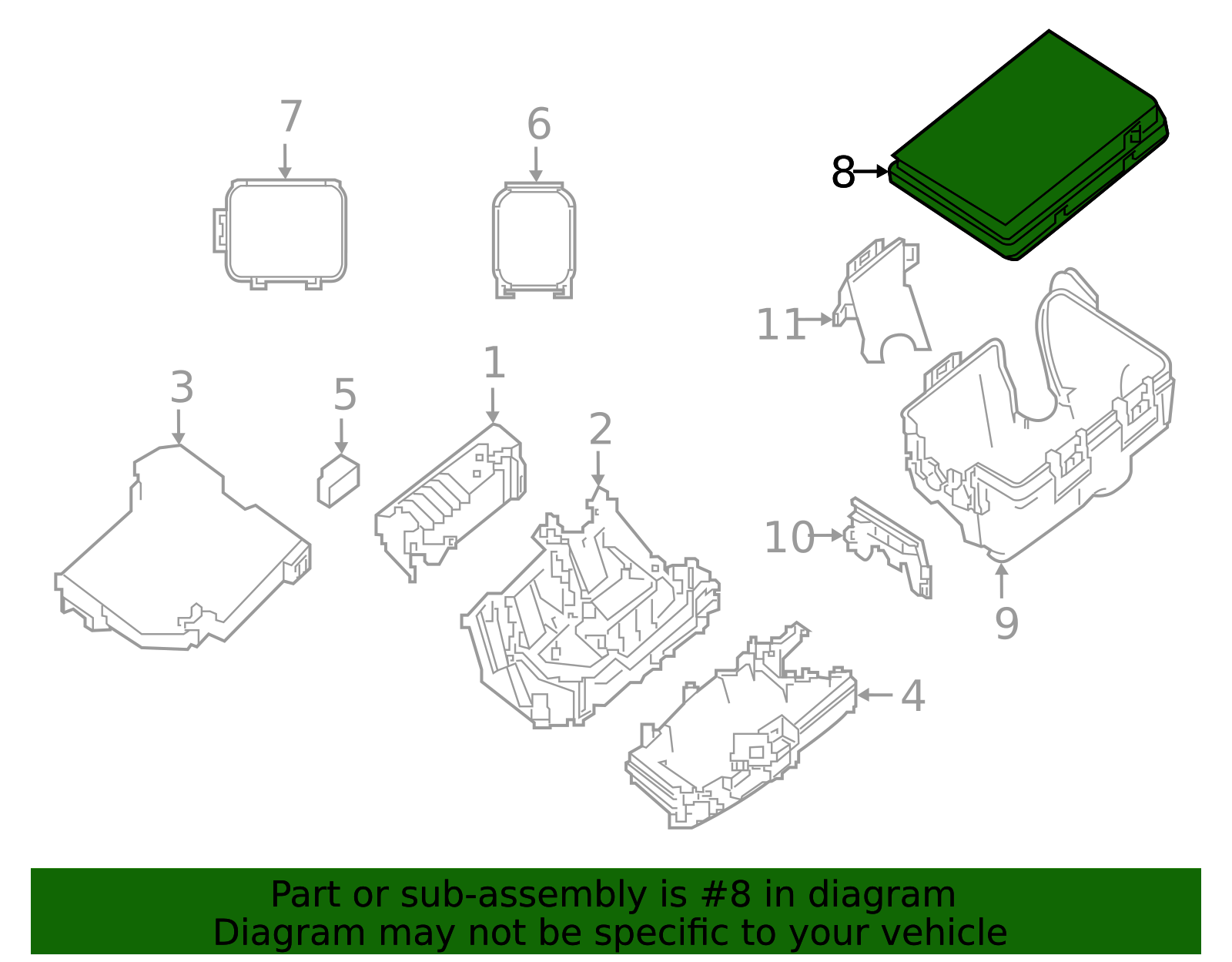 7
6
8
11
3
5
1
2
10
9
4

Part or sub-assembly is #8 in diagram
Diagram may not be specific to your vehicle