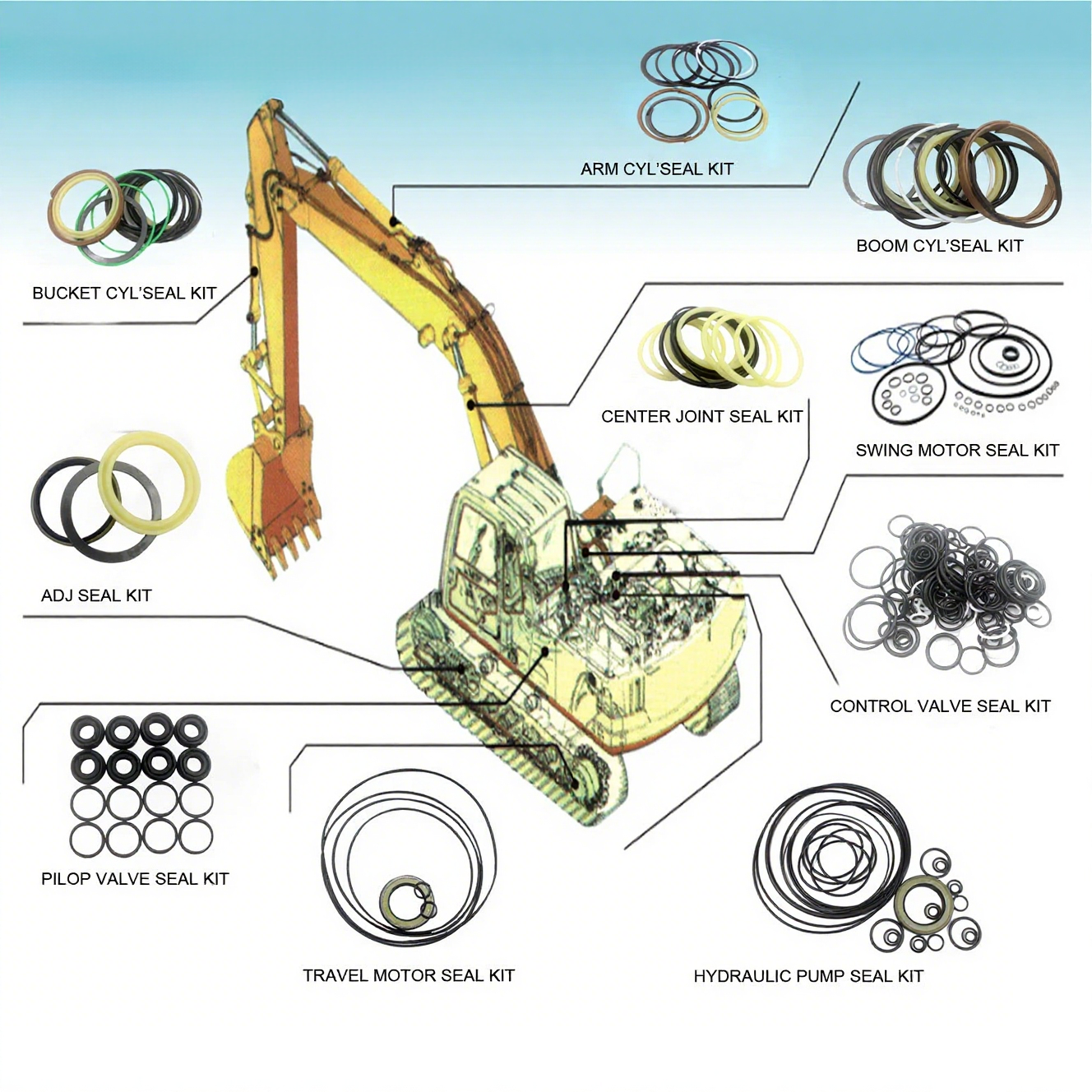 ARM CYL'SEAL KIT

BOOM CYL'SEAL KIT

BUCKET CYL'SEAL KIT

CENTER JOINT SEAL KIT

SWING MOTOR SEAL KIT

ADJ SEAL KIT

CONTROL VALVE SEAL KIT

PILOP VALVE SEAL KIT

TRAVEL MOTOR SEAL KIT

HYDRAULIC PUMP SEAL KIT