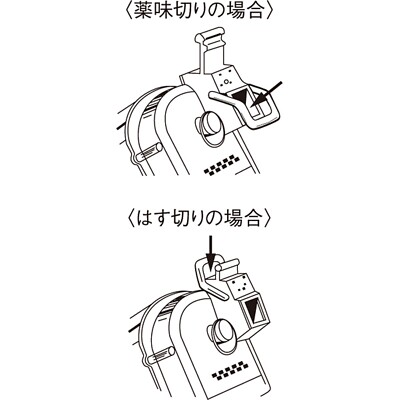 〈薬味切りの場合〉

〈はす切りの場合〉