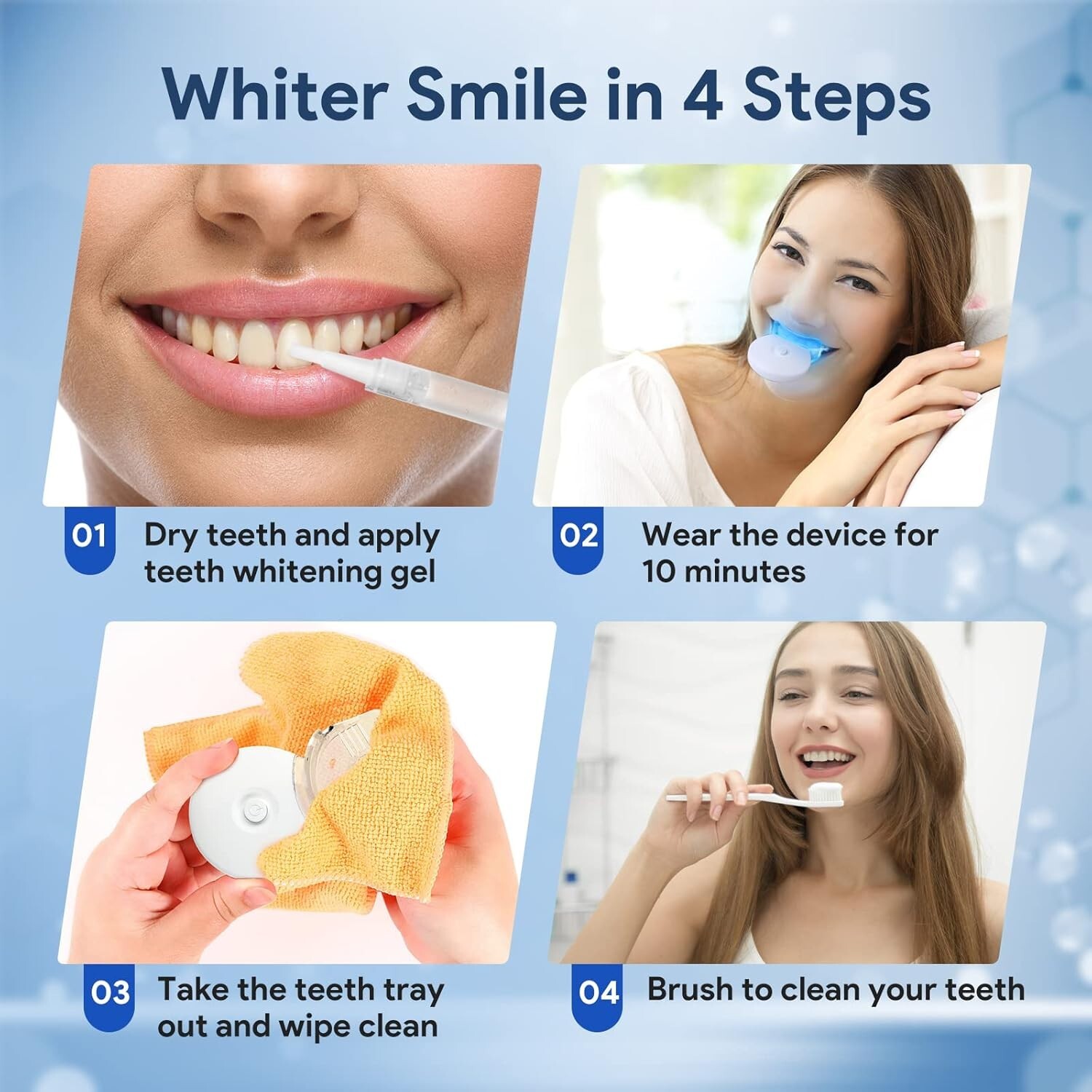 Whiter Smile in 4 Steps

01 Dry teeth and apply teeth whitening gel

02 Wear the device for 10 minutes

03 Take the teeth tray out and wipe clean

04 Brush to clean your teeth