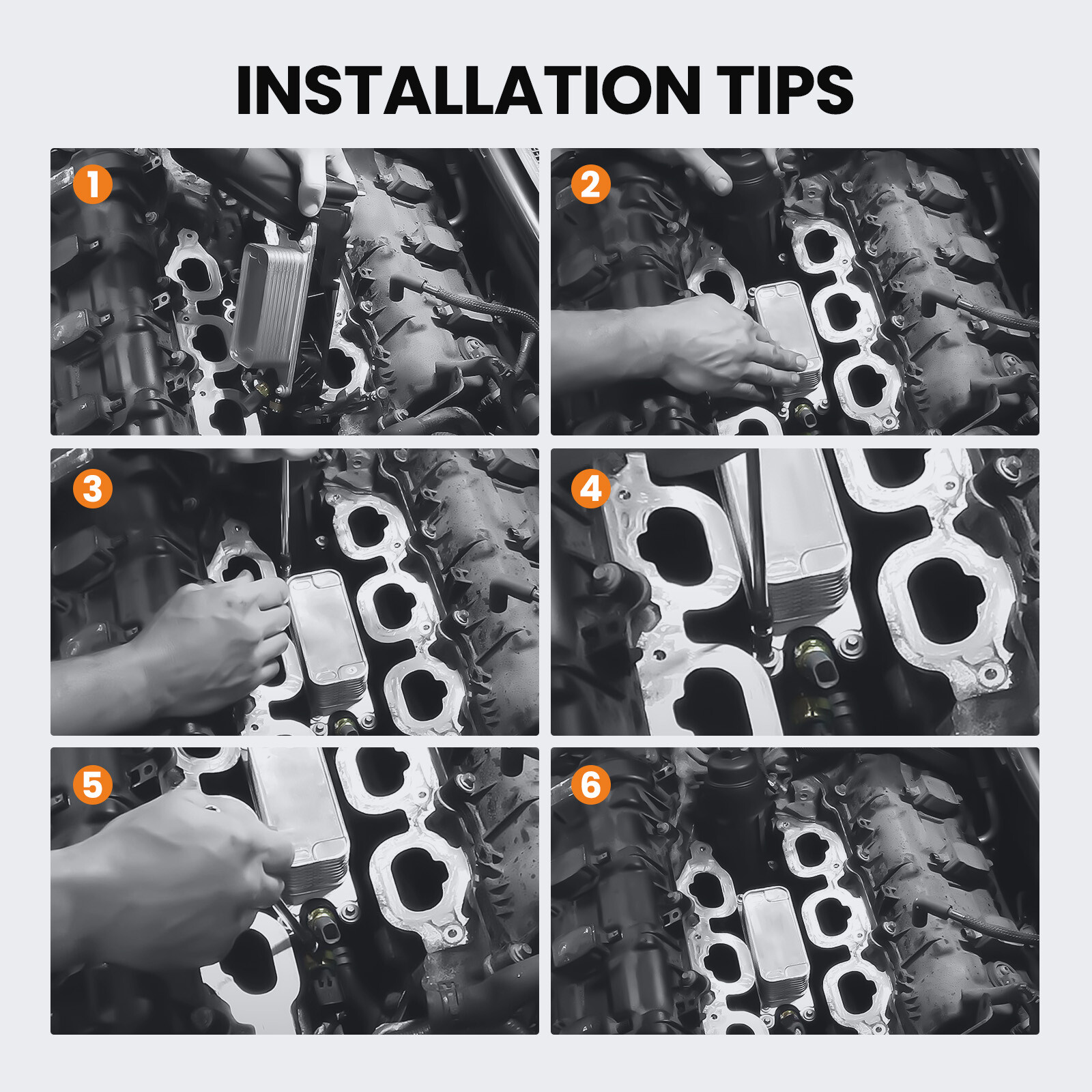 INSTALLATION TIPS

1

2

3

4

5

6