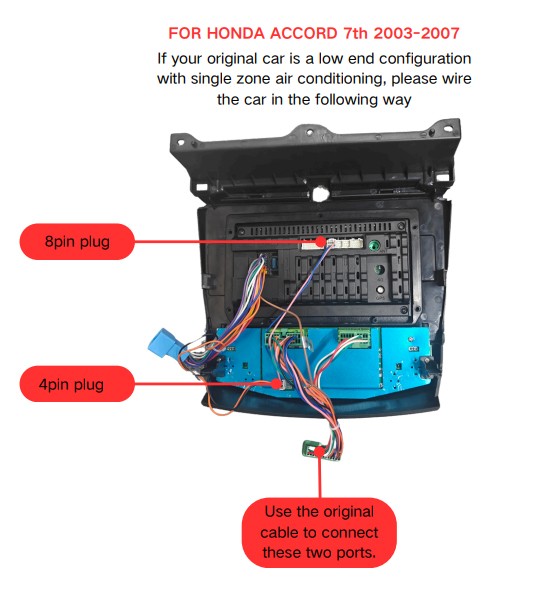 FOR HONDA ACCORD 7th 2003-2007

If your original car is a low end configuration with single zone air conditioning, please wire the car in the following way

8pin plug

4pin plug

Use the original cable to connect these two ports.