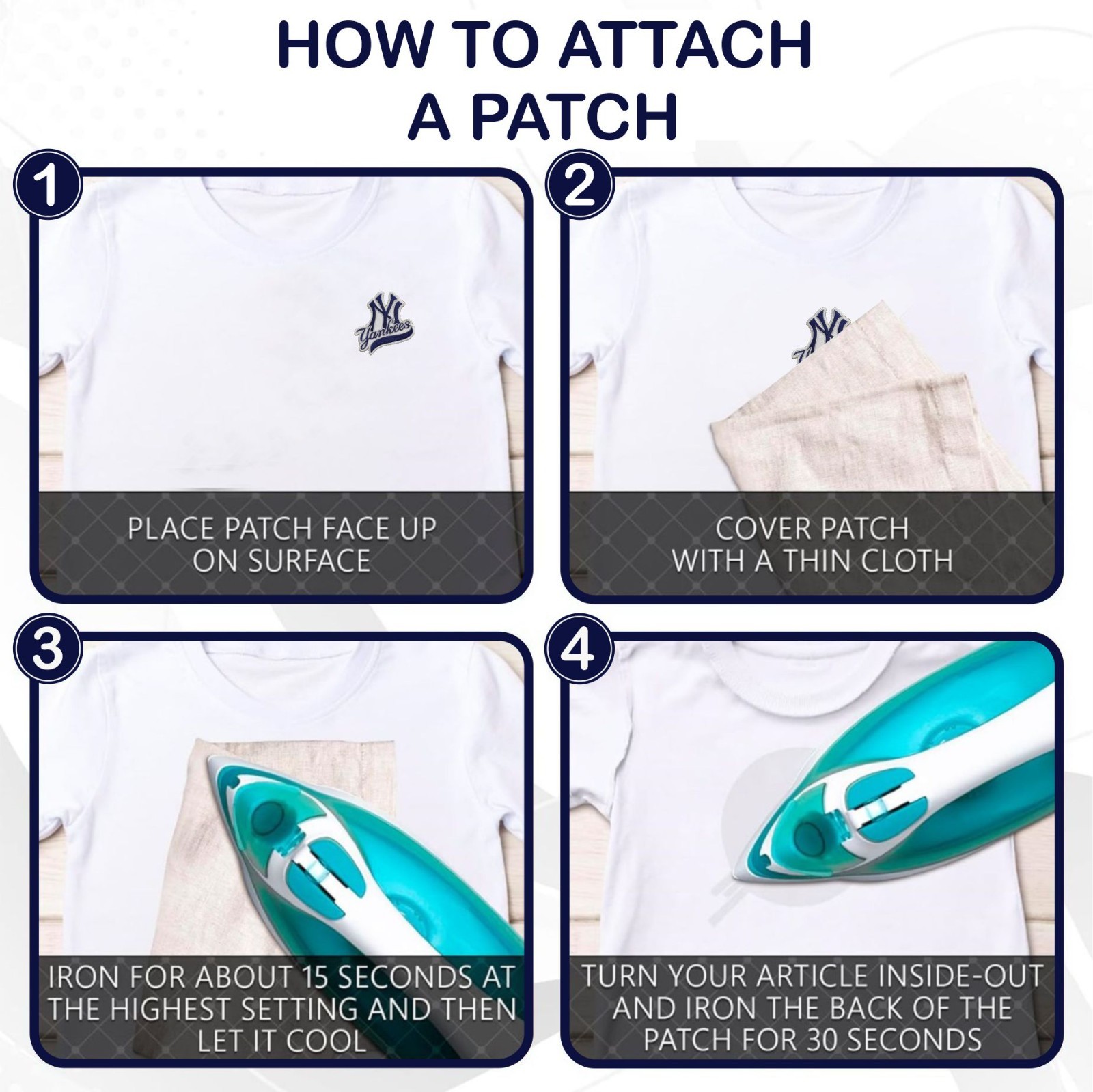 HOW TO ATTACH A PATCH

1

NY Yankees

PLACE PATCH FACE UP ON SURFACE

2

COVER PATCH WITH A THIN CLOTH

3

IRON FOR ABOUT 15 SECONDS AT THE HIGHEST SETTING AND THEN LET IT COOL

4

TURN YOUR ARTICLE INSIDE-OUT AND IRON THE BACK OF THE PATCH FOR 30 SECONDS