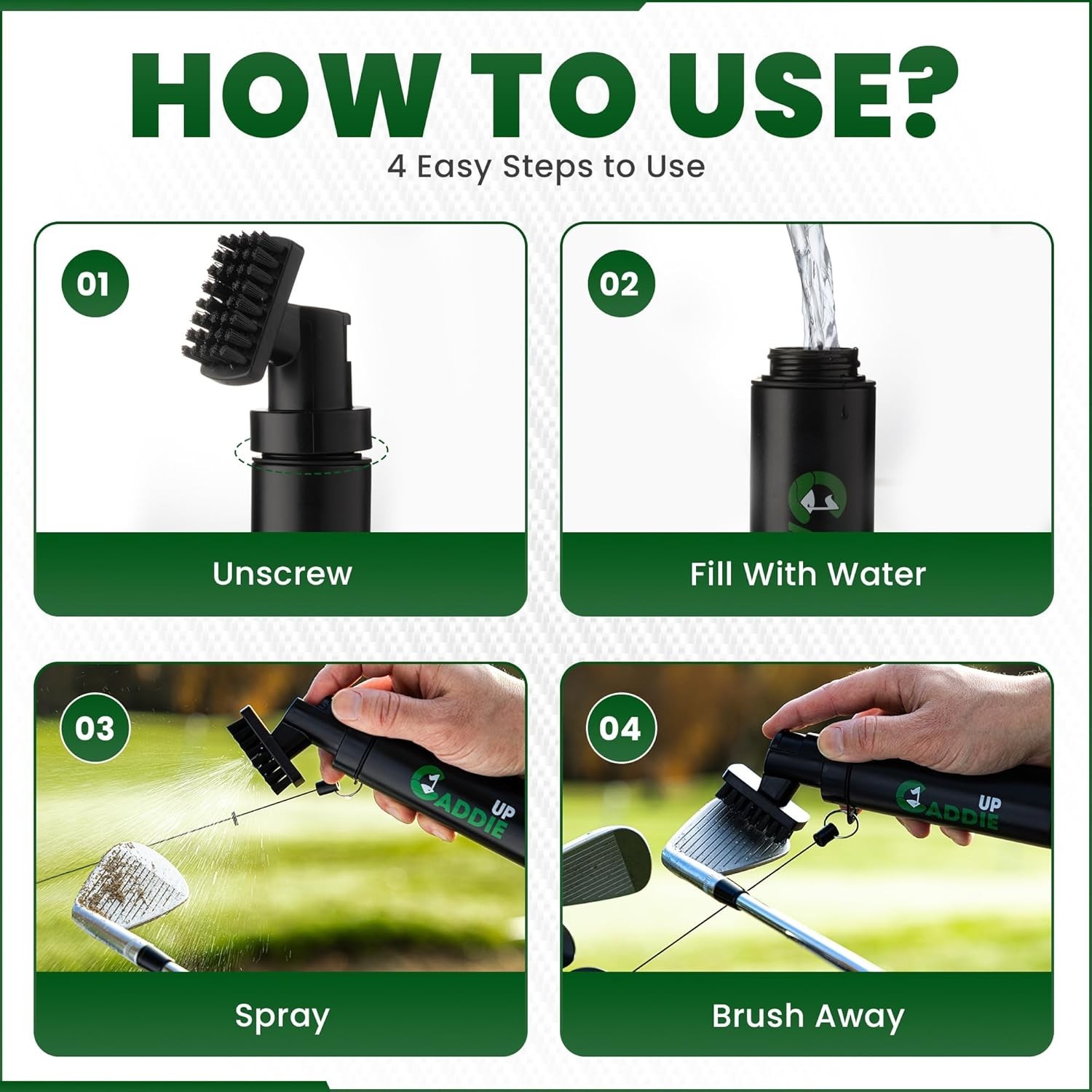 HOW TO USE?

4 Easy Steps to Use

01

Unscrew

02

Fill With Water

03

CADDIE UP

Spray

04

CADDIE UP

Brush Away