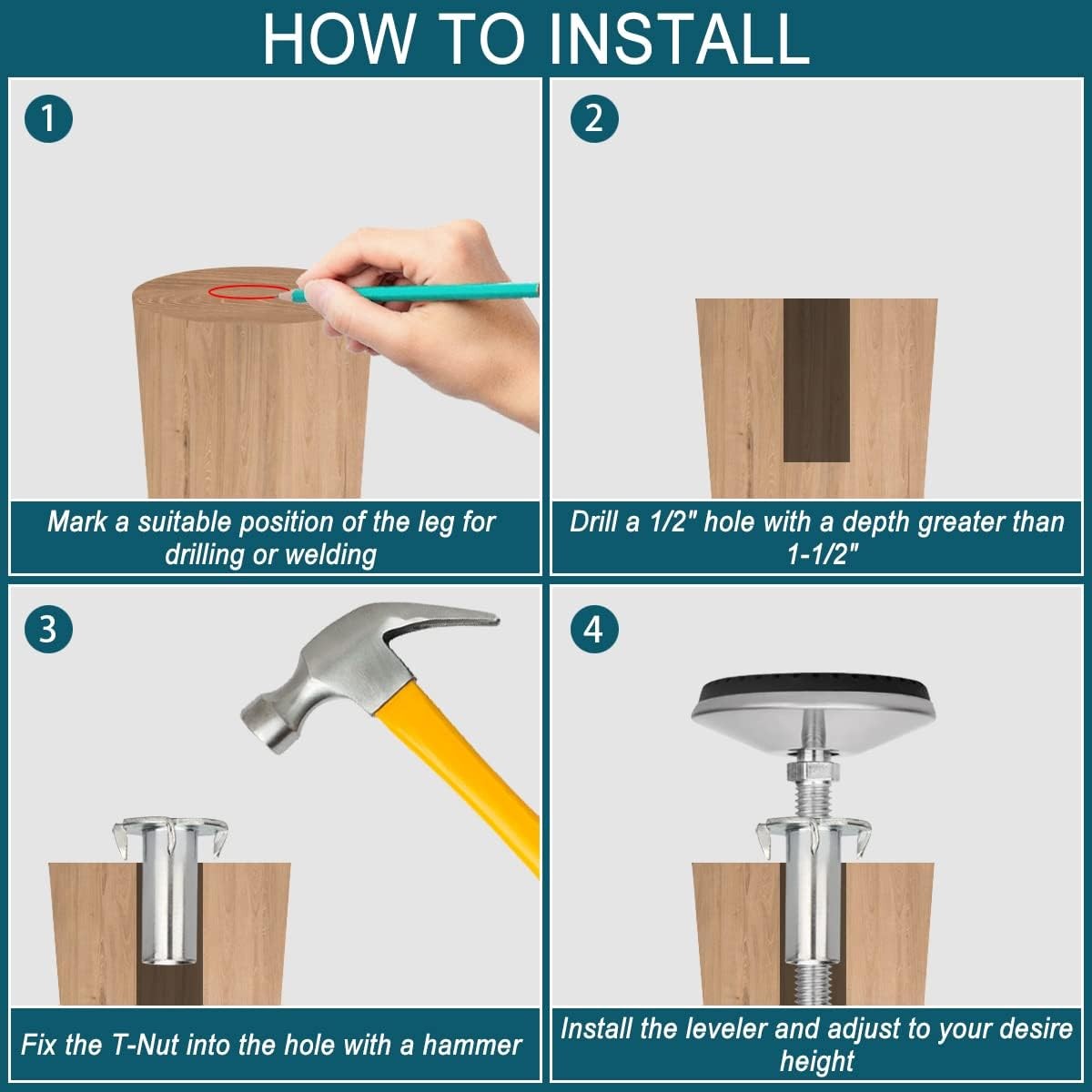 HOW TO INSTALL

1

Mark a suitable position of the leg for drilling or welding

2

Drill a 1/2" hole with a depth greater than 1-1/2"

3

Fix the T-Nut into the hole with a hammer

4

Install the leveler and adjust to your desire height