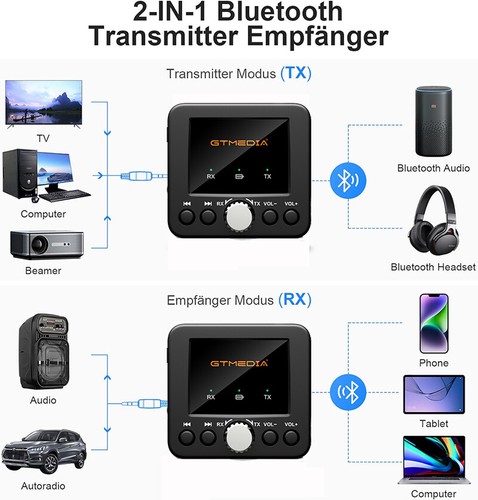 2-IN-1 Bluetooth Transmitter Empfänger

Transmitter Modus (TX)

TV

Computer

Beamer

GTMEDIA

RX TX

RX TX VOL− VOL+

Bluetooth Audio

Bluetooth Headset

Empfänger Modus (RX)

Audio

Autoradio

GTMEDIA

RX TX

RX TX VOL− VOL+

Phone

Tablet

Computer