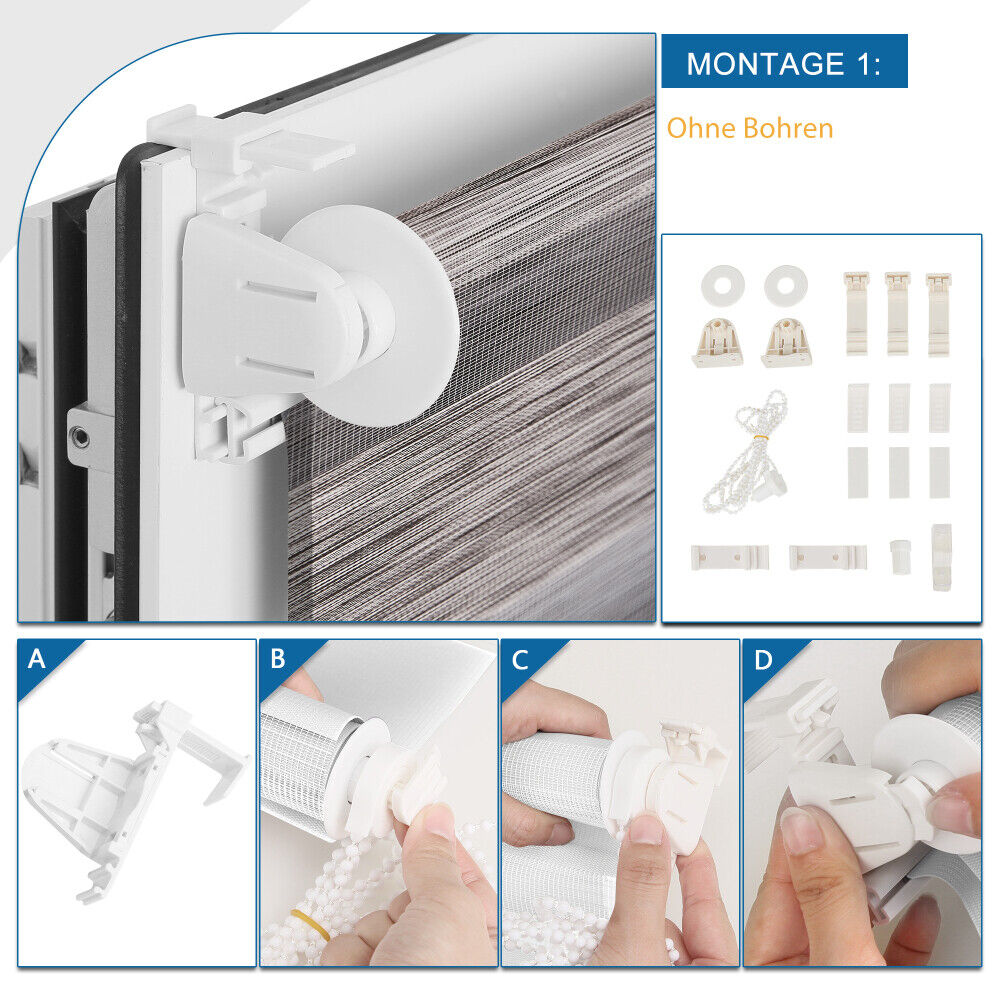 MONTAGE 1:

Ohne Bohren

A

B

C

D