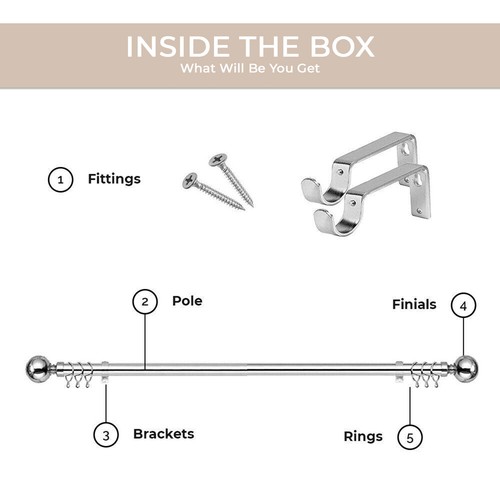 INSIDE THE BOX
What Will Be You Get

1 Fittings

2 Pole

Finials 4

3 Brackets

Rings 5