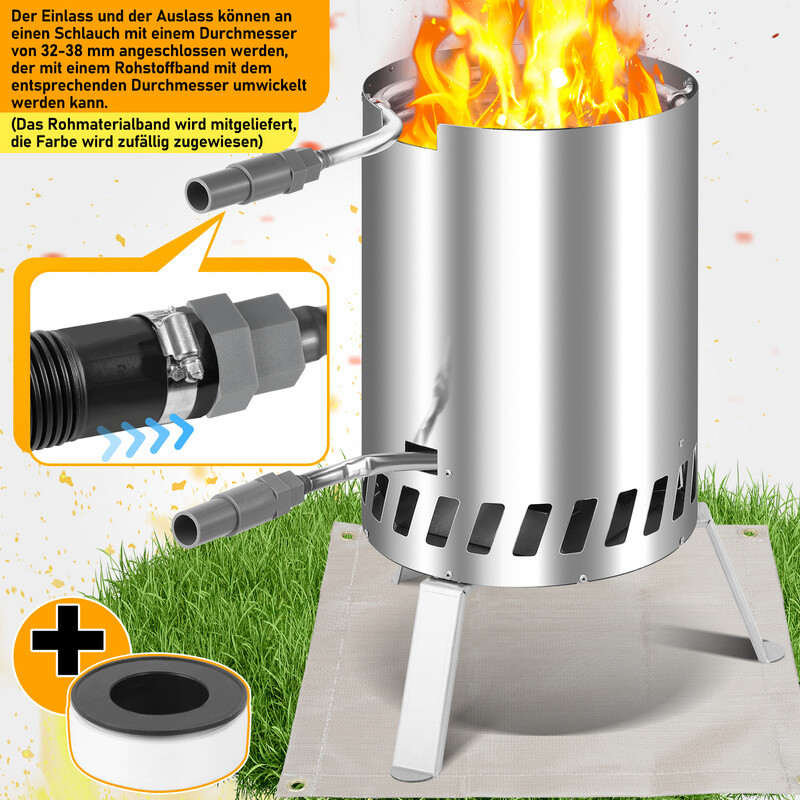 Der Einlass und der Auslass können an einen Schlauch mit einem Durchmesser von 32-38 mm angeschlossen werden, der mit einem Rohstoffband mit dem entsprechenden Durchmesser umwickelt werden kann.

(Das Rohmaterialband wird mitgeliefert, die Farbe wird zufällig zugewiesen)