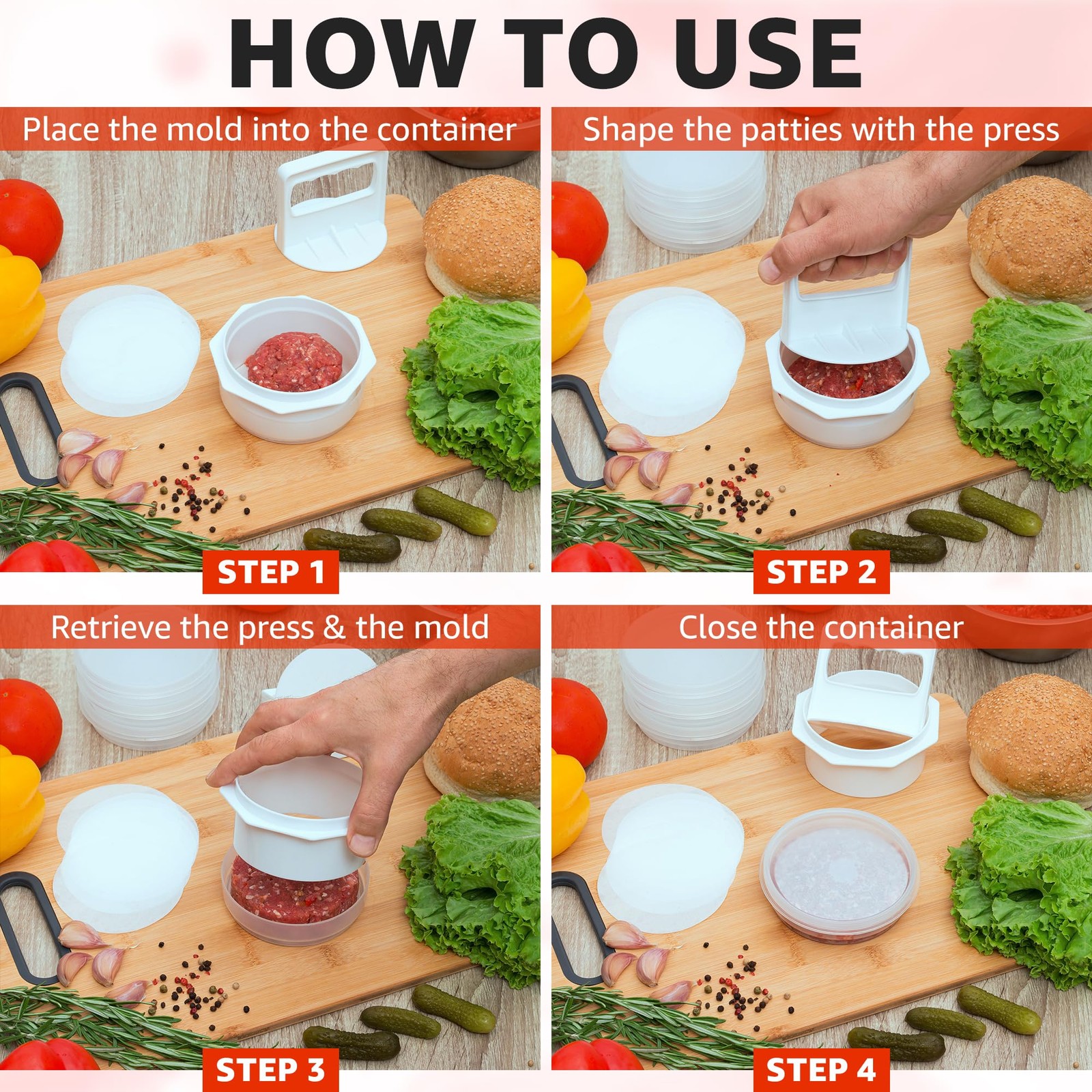 HOW TO USE

Place the mold into the container

STEP 1

Shape the patties with the press

STEP 2

Retrieve the press & the mold

STEP 3

Close the container

STEP 4