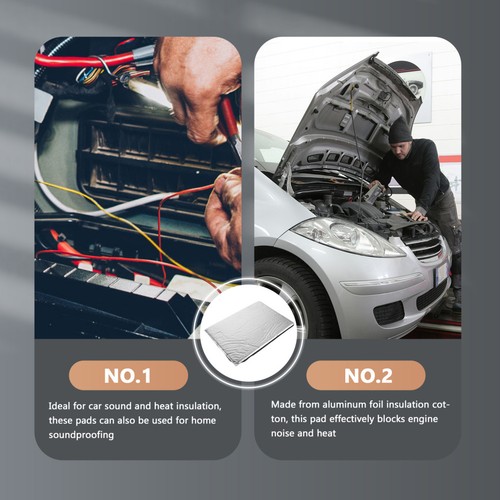 NO.1

Ideal for car sound and heat insulation, these pads can also be used for home soundproofing

NO.2

Made from aluminum foil insulation cotton, this pad effectively blocks engine noise and heat