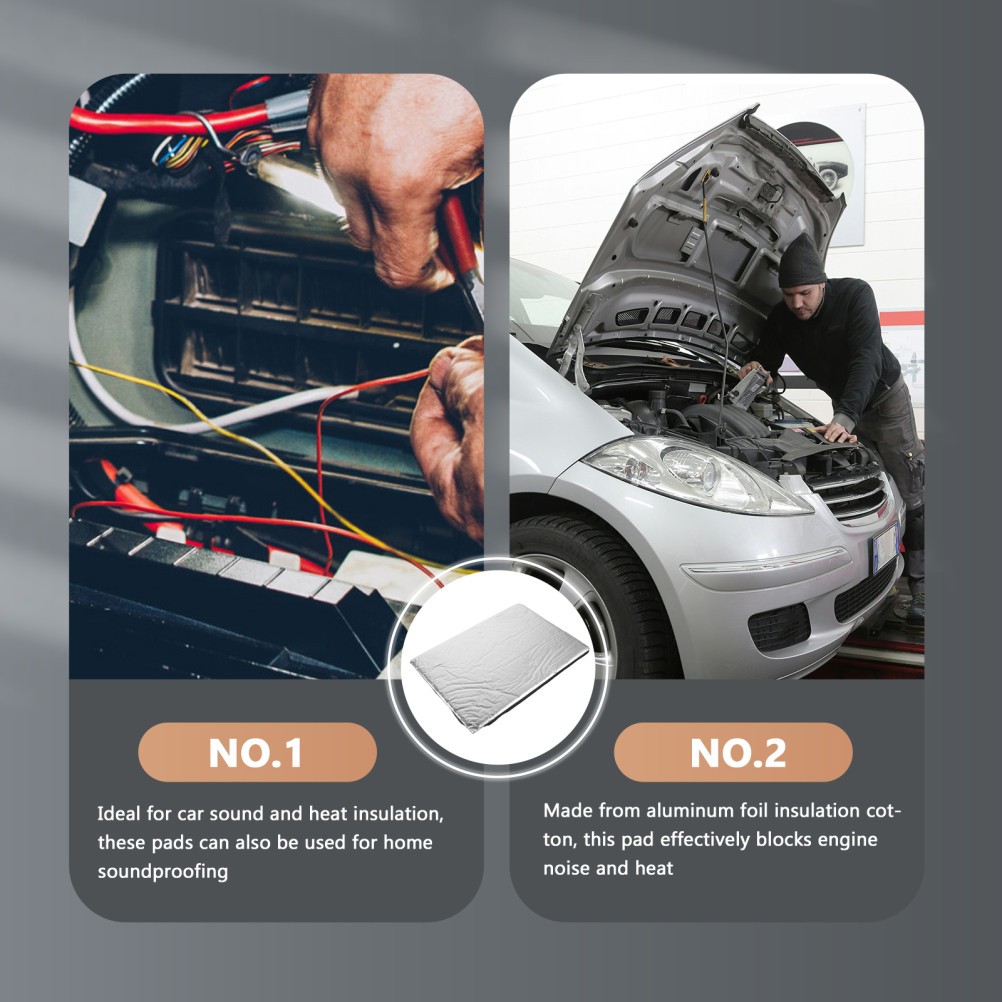 NO.1

Ideal for car sound and heat insulation, these pads can also be used for home soundproofing

NO.2

Made from aluminum foil insulation cotton, this pad effectively blocks engine noise and heat