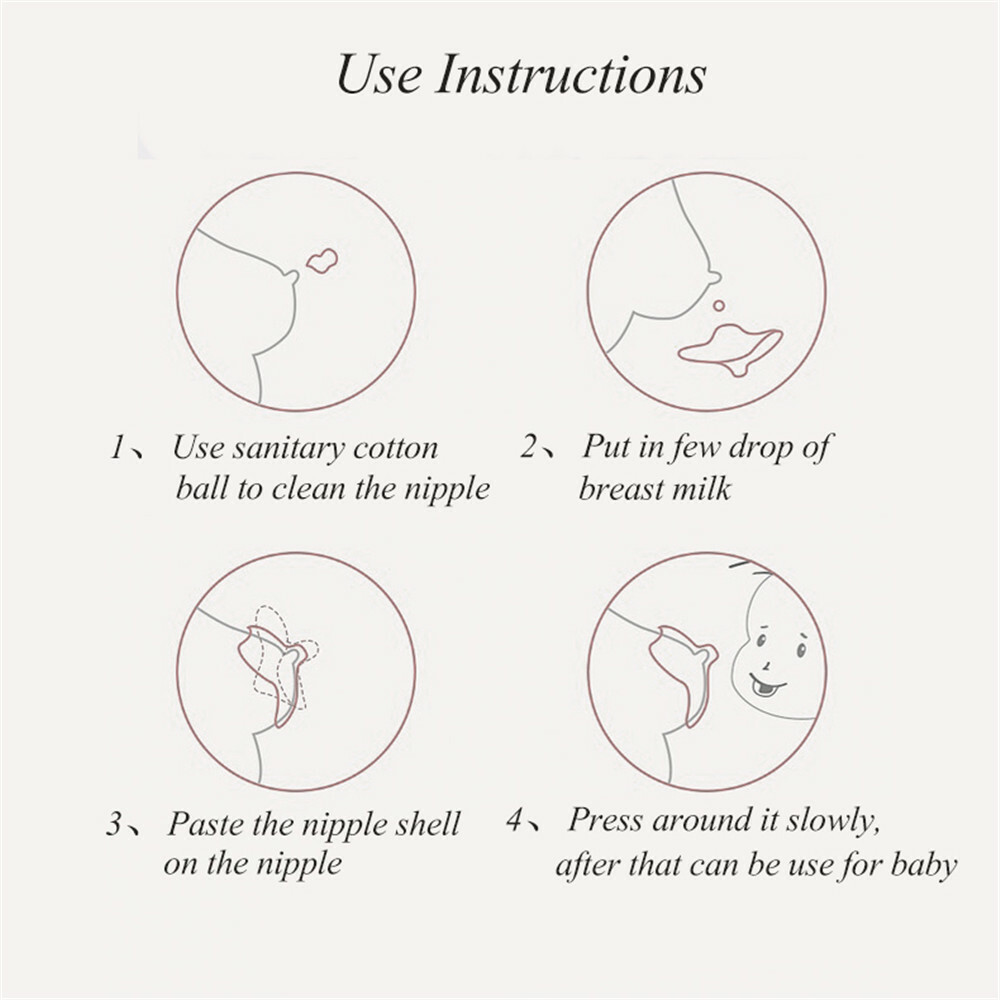 Use Instructions

1、 Use sanitary cotton ball to clean the nipple

2、 Put in few drop of breast milk

3、 Paste the nipple shell on the nipple

4、 Press around it slowly, after that can be use for baby