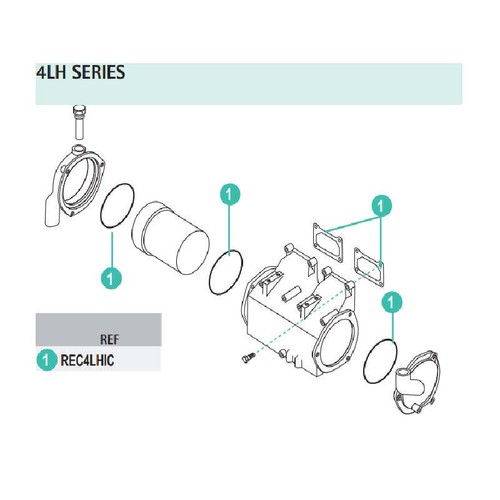 4LH SERIES

1

1

1

1

REF

1 REC4LHIC