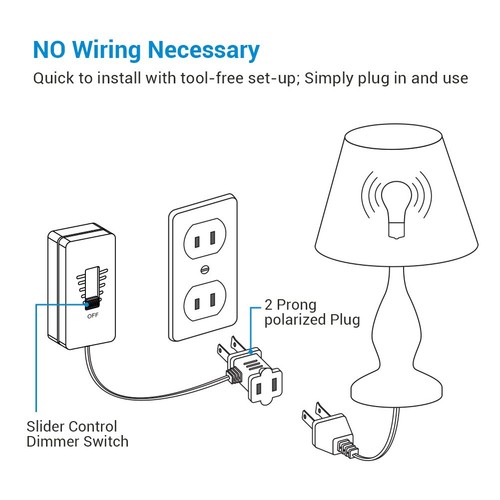 NO Wiring Necessary
Quick to install with tool-free set-up; Simply plug in and use

OFF

2 Prong polarized Plug

Slider Control Dimmer Switch