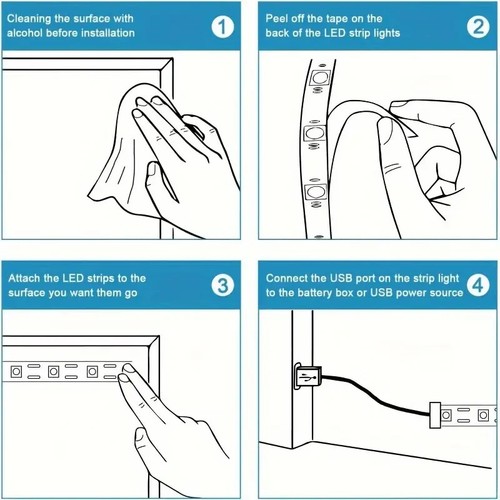 Cleaning the surface with alcohol before installation

1

Peel off the tape on the back of the LED strip lights

2

Attach the LED strips to the surface you want them go

3

Connect the USB port on the strip light to the battery box or USB power source

4