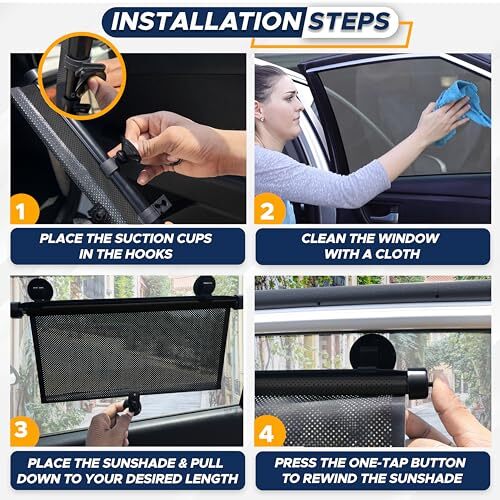 INSTALLATION STEPS

1

PLACE THE SUCTION CUPS IN THE HOOKS

2

CLEAN THE WINDOW WITH A CLOTH

3

PLACE THE SUNSHADE & PULL DOWN TO YOUR DESIRED LENGTH

4

PRESS THE ONE-TAP BUTTON TO REWIND THE SUNSHADE