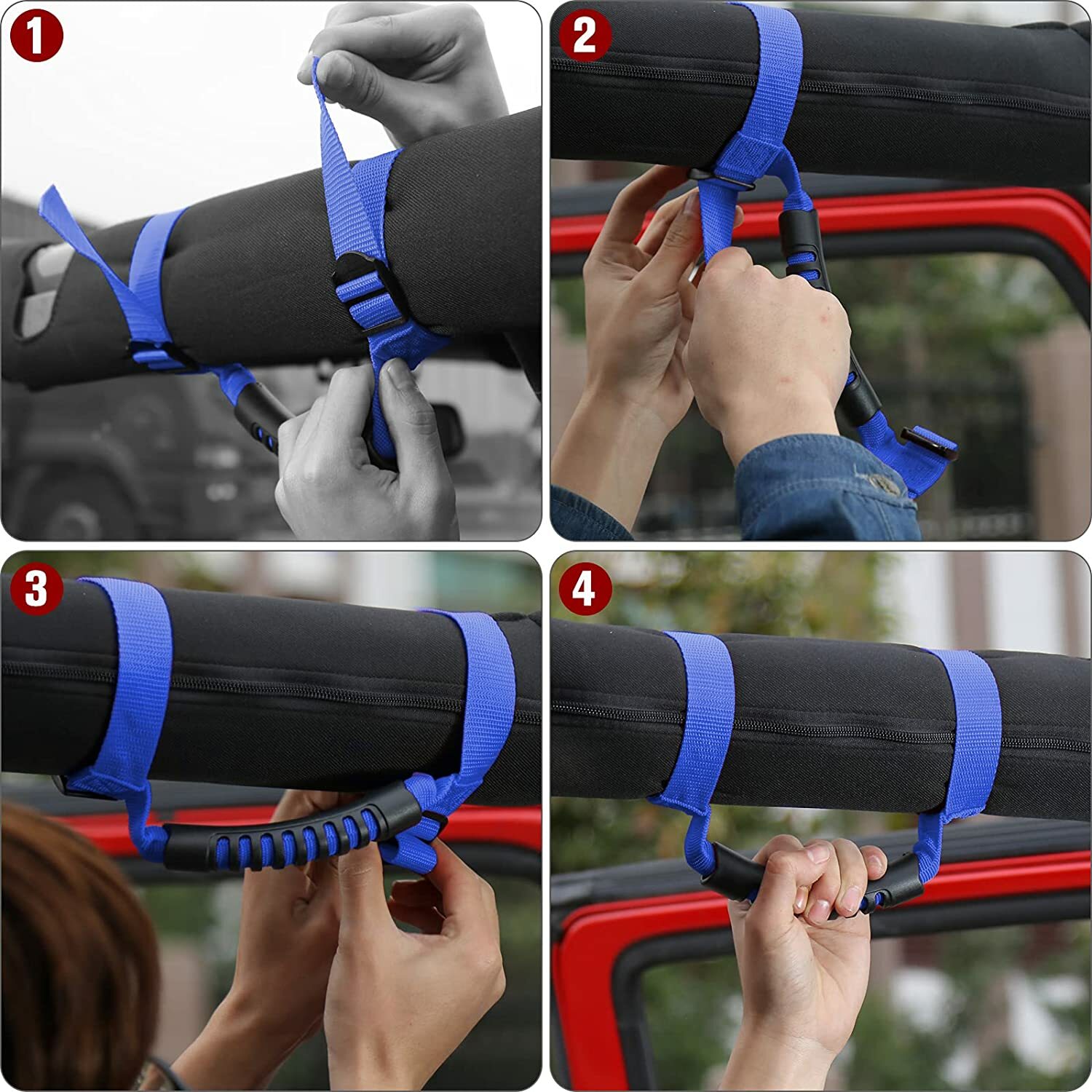 1

2

3

4