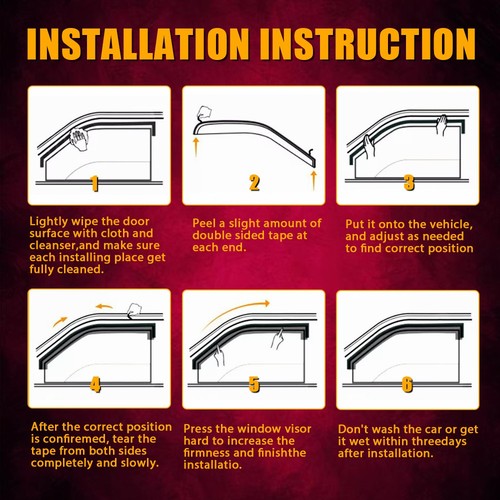 INSTALLATION INSTRUCTION

1

Lightly wipe the door surface with cloth and cleanser,and make sure each installing place get fully cleaned.

2

Peel a slight amount of double sided tape at each end.

3

Put it onto the vehicle, and adjust as needed to find correct position

4

After the correct position is confiremed, tear the tape from both sides completely and slowly.

5

Press the window visor hard to increase the firmness and finishthe installatio.

6

Don't wash the car or get it wet within threedays after installation.