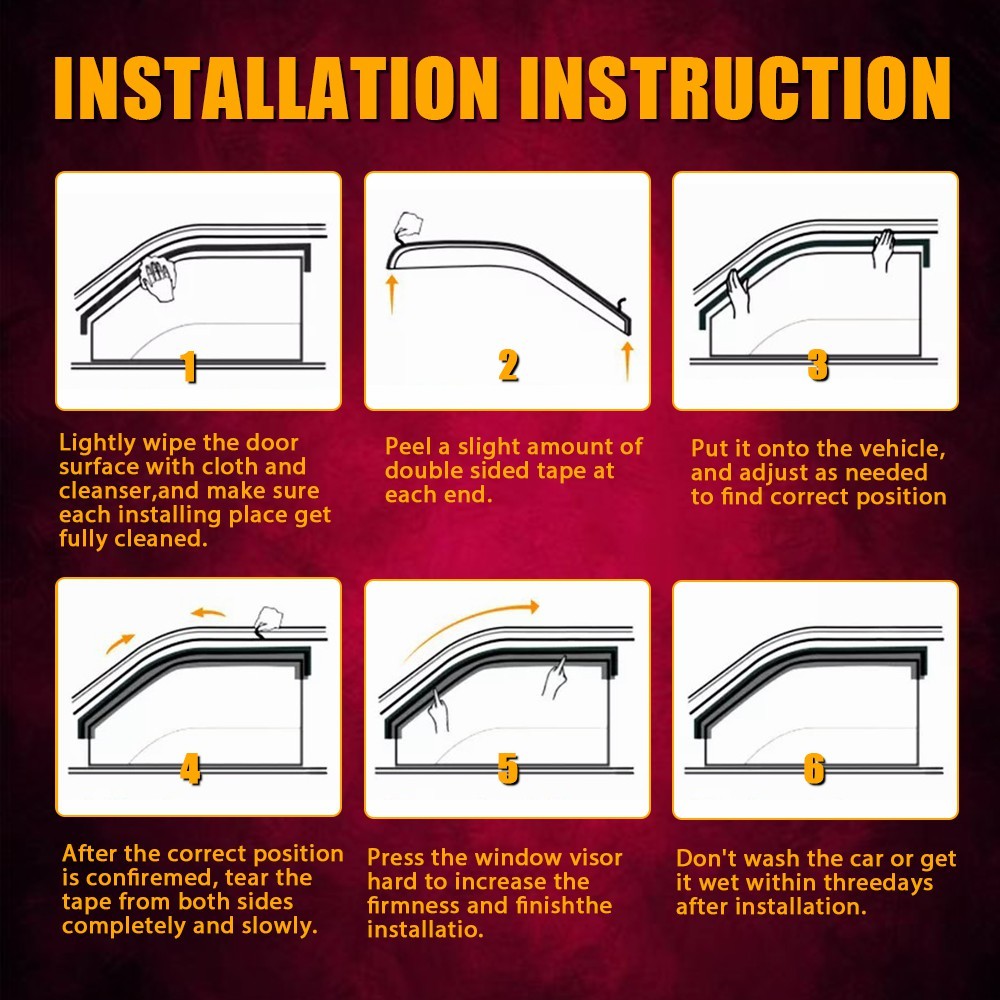 INSTALLATION INSTRUCTION

1

Lightly wipe the door surface with cloth and cleanser,and make sure each installing place get fully cleaned.

2

Peel a slight amount of double sided tape at each end.

3

Put it onto the vehicle, and adjust as needed to find correct position

4

After the correct position is confiremed, tear the tape from both sides completely and slowly.

5

Press the window visor hard to increase the firmness and finishthe installatio.

6

Don't wash the car or get it wet within threedays after installation.