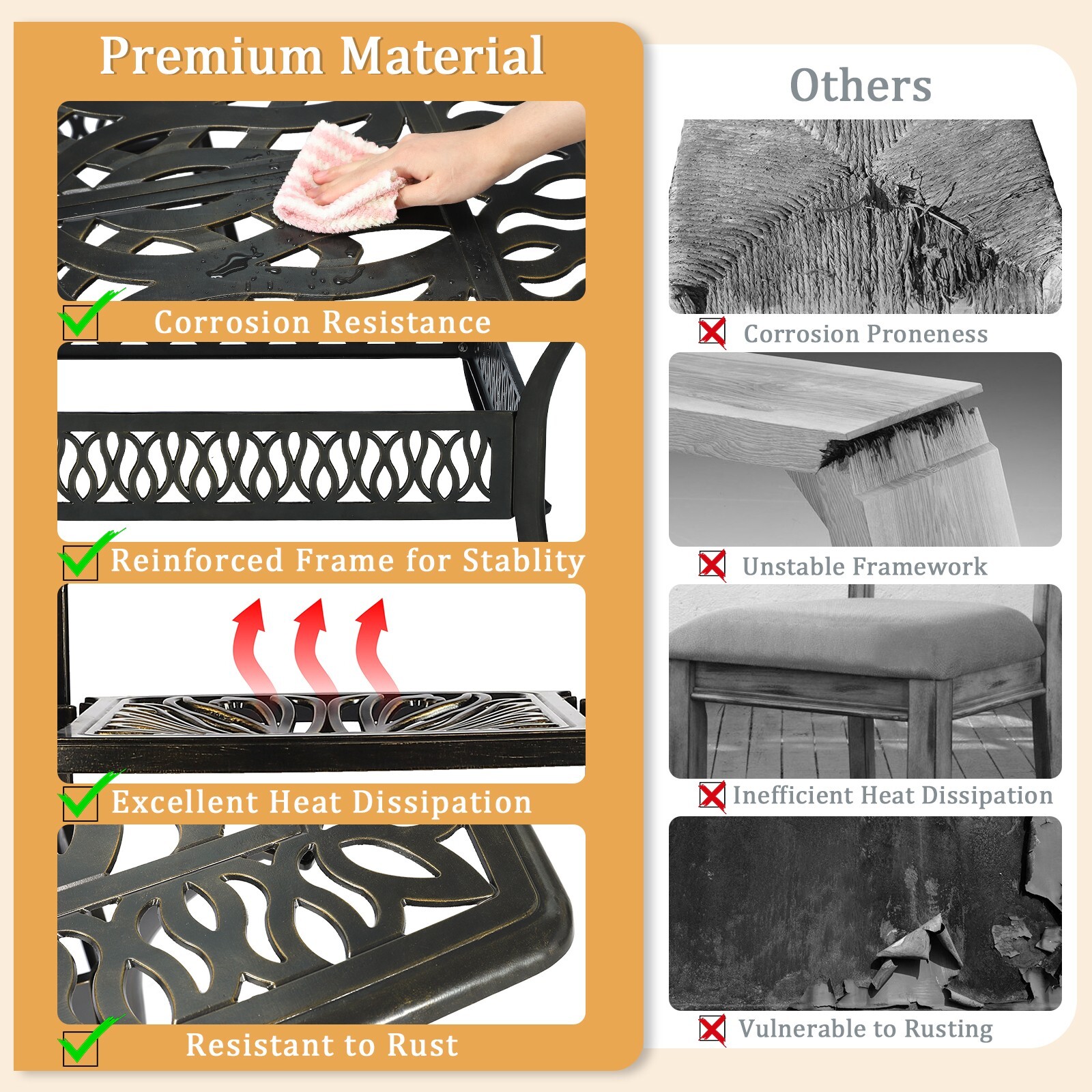 Premium Material

Corrosion Resistance

Reinforced Frame for Stablity

Excellent Heat Dissipation

Resistant to Rust

Others

Corrosion Proneness

Unstable Framework

Inefficient Heat Dissipation

Vulnerable to Rusting