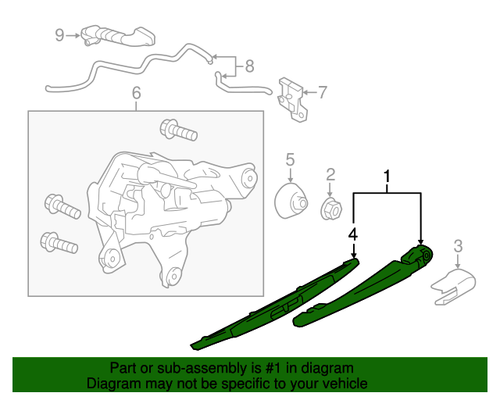 9
8
7
6
5
2
1
4
3

Part or sub-assembly is #1 in diagram
Diagram may not be specific to your vehicle