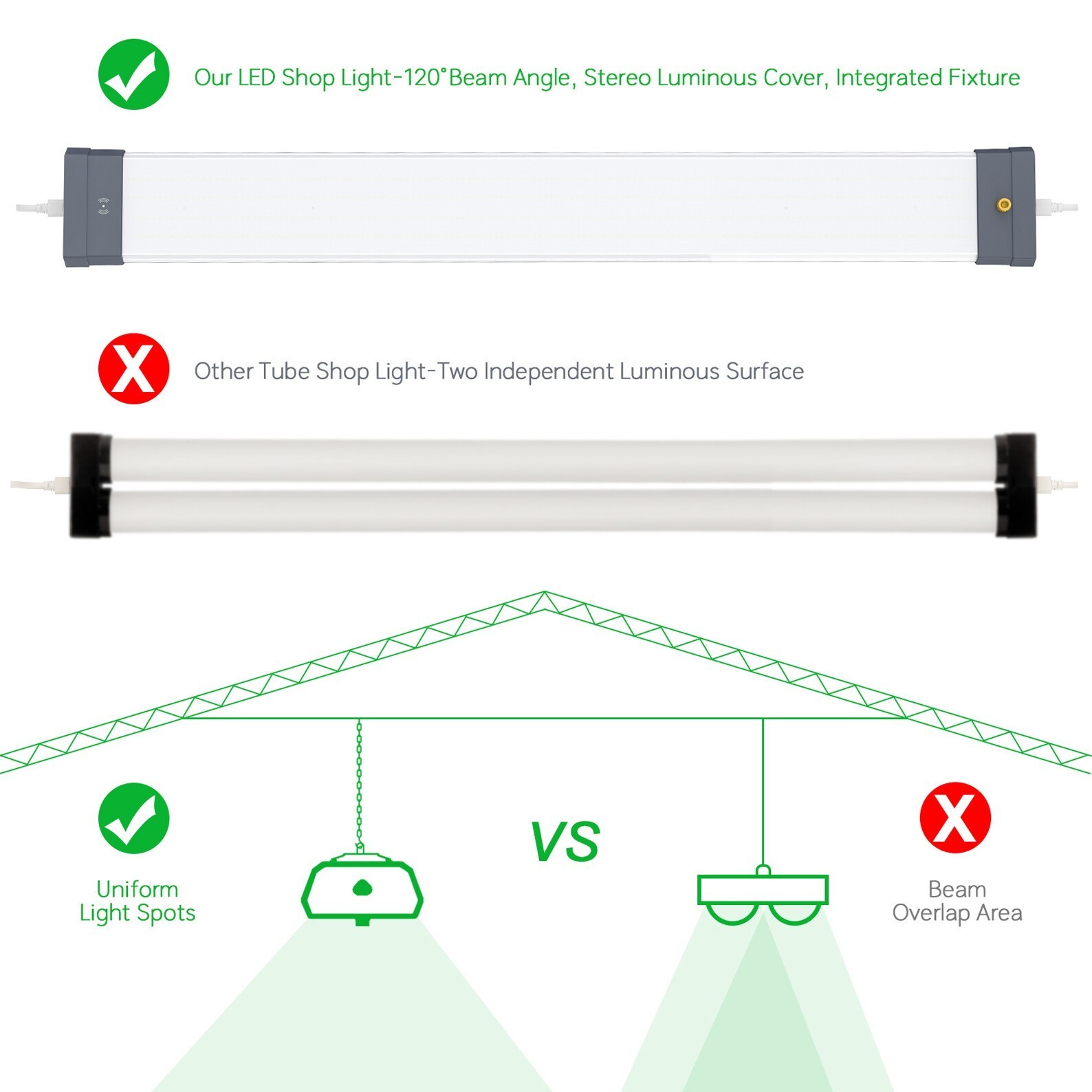 Our LED Shop Light-120°Beam Angle, Stereo Luminous Cover, Integrated Fixture

Other Tube Shop Light-Two Independent Luminous Surface

Uniform Light Spots

VS

Beam Overlap Area