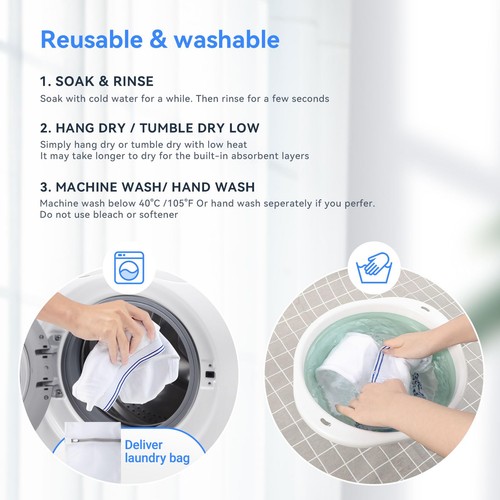 Reusable & washable

1. SOAK & RINSE

Soak with cold water for a while. Then rinse for a few seconds

2. HANG DRY / TUMBLE DRY LOW

Simply hang dry or tumble dry with low heat
It may take longer to dry for the built-in absorbent layers

3. MACHINE WASH/ HAND WASH

Machine wash below 40°C /105°F Or hand wash seperately if you perfer.
Do not use bleach or softener

Deliver laundry bag