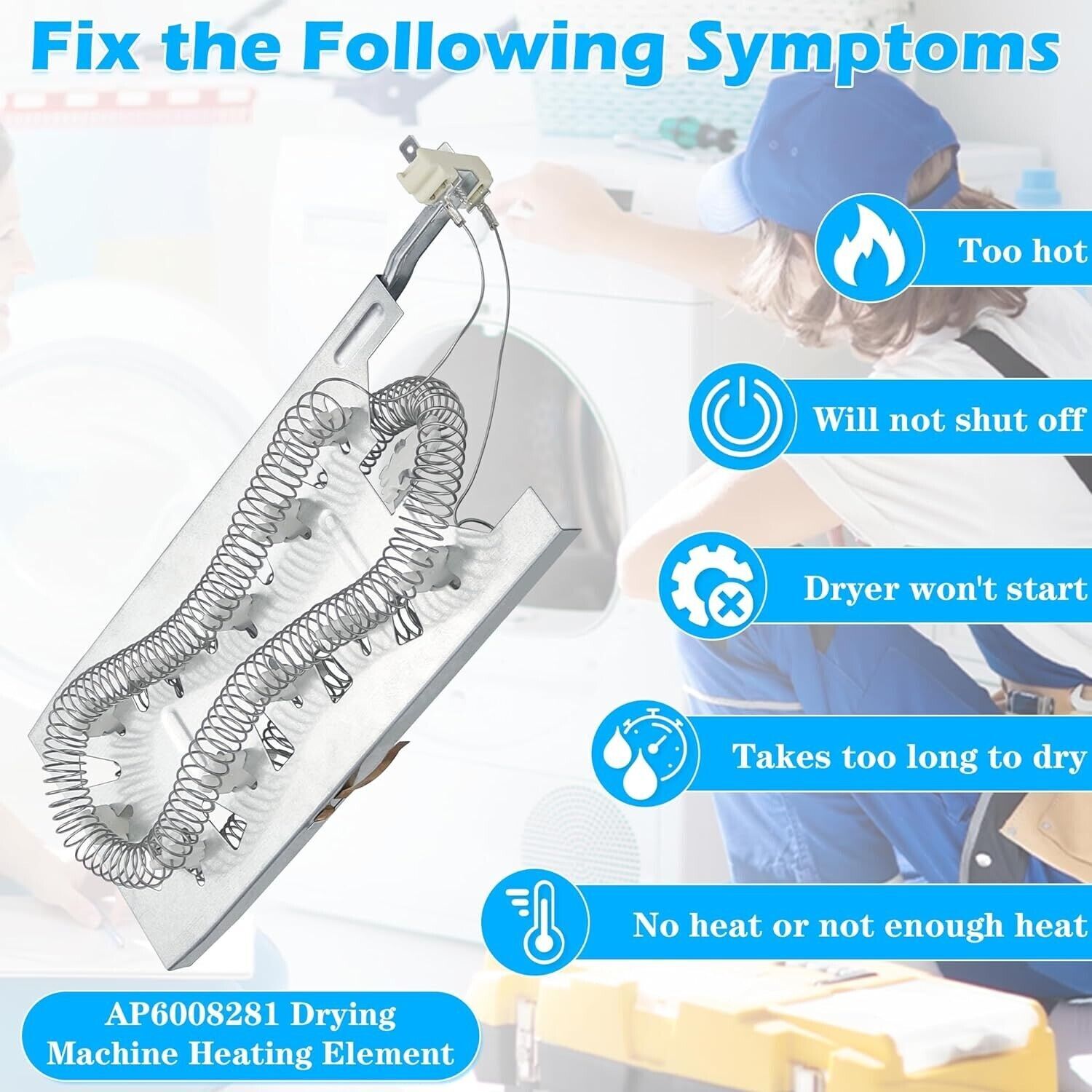 Fix the Following Symptoms

Too hot

Will not shut off

Dryer won't start

Takes too long to dry

No heat or not enough heat

AP6008281 Drying Machine Heating Element