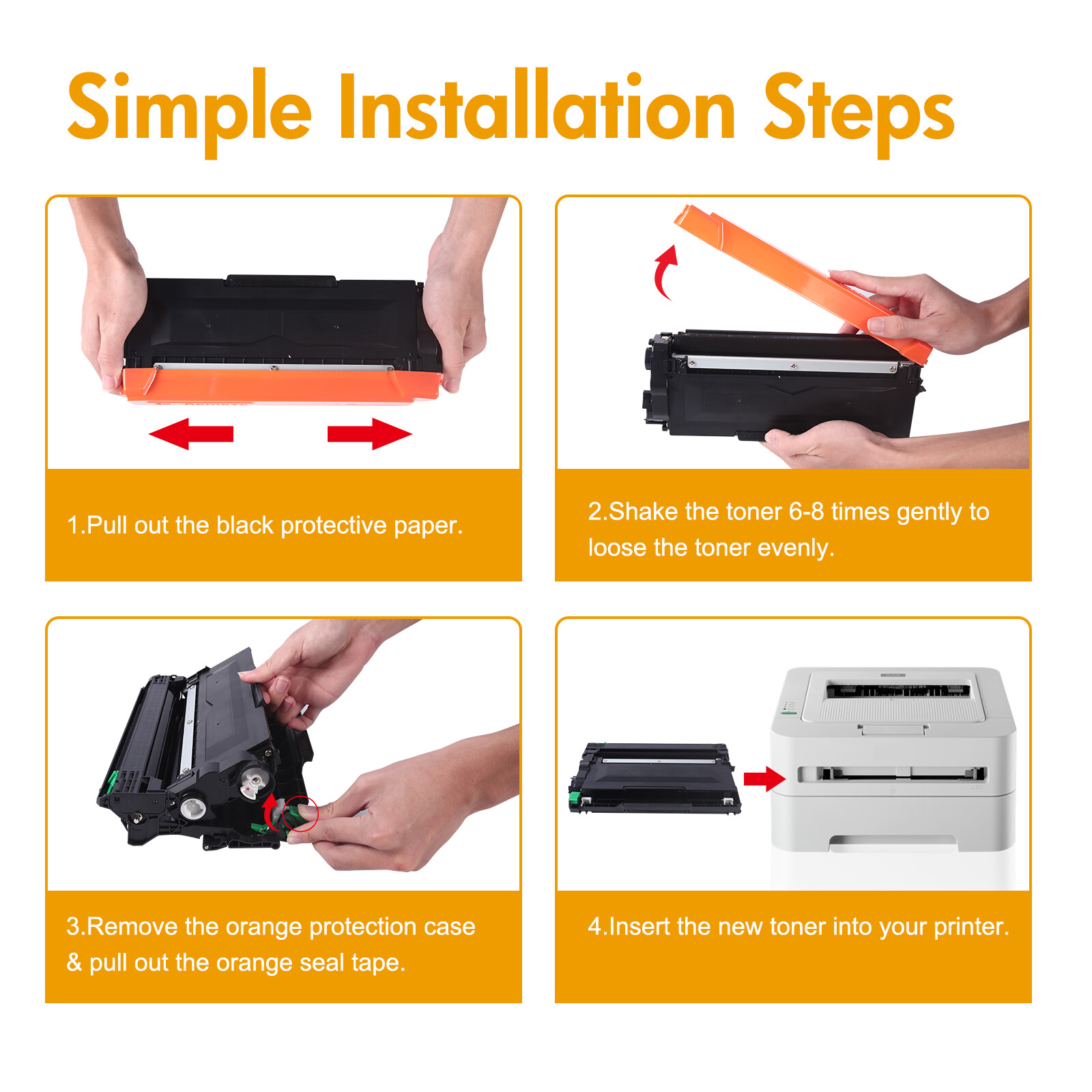 Simple Installation Steps

1.Pull out the black protective paper.

2.Shake the toner 6-8 times gently to loose the toner evenly.

3.Remove the orange protection case & pull out the orange seal tape.

4.Insert the new toner into your printer.