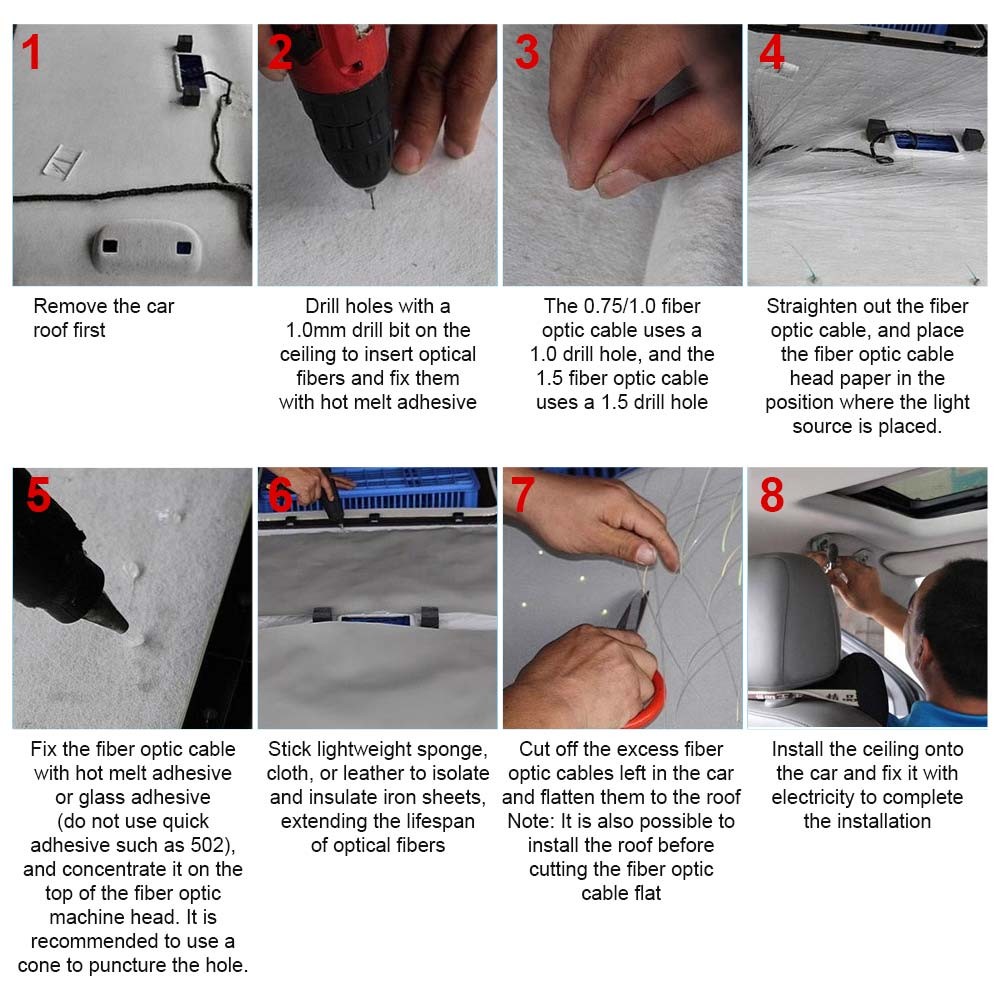 1

Remove the car roof first

2

Drill holes with a 1.0mm drill bit on the ceiling to insert optical fibers and fix them with hot melt adhesive

3

The 0.75/1.0 fiber optic cable uses a 1.0 drill hole, and the 1.5 fiber optic cable uses a 1.5 drill hole

4

Straighten out the fiber optic cable, and place the fiber optic cable head paper in the position where the light source is placed.

5

Fix the fiber optic cable with hot melt adhesive or glass adhesive (do not use quick adhesive such as 502), and concentrate it on the top of the fiber optic machine head. It is recommended to use a cone to puncture the hole.

6

Stick lightweight sponge, cloth, or leather to isolate and insulate iron sheets, extending the lifespan of optical fibers

7

Cut off the excess fiber optic cables left in the car and flatten them to the roof
Note: It is also possible to install the roof before cutting the fiber optic cable flat

8

Install the ceiling onto the car and fix it with electricity to complete the installation