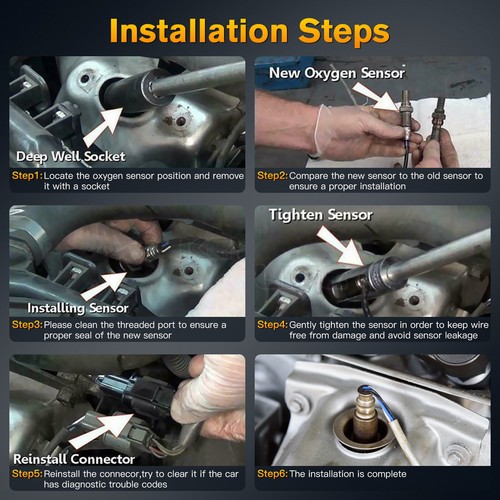 Installation Steps

Deep Well Socket

Step1: Locate the oxygen sensor position and remove it with a socket

New Oxygen Sensor

Step2: Compare the new sensor to the old sensor to ensure a proper installation

Installing Sensor

Step3: Please clean the threaded port to ensure a proper seal of the new sensor

Tighten Sensor

Step4: Gently tighten the sensor in order to keep wire free from damage and avoid sensor leakage

Reinstall Connector

Step5: Reinstall the connecor,try to clear it if the car has diagnostic trouble codes

Step6: The installation is complete