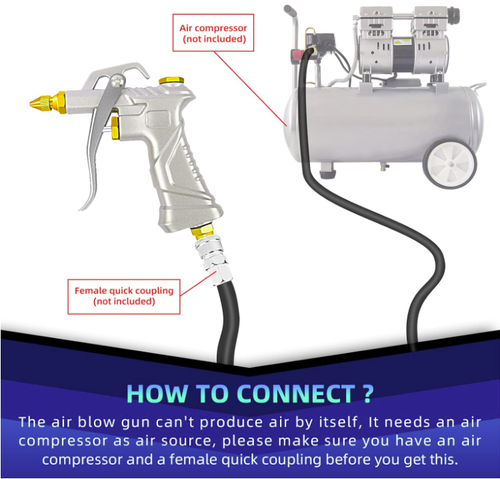 Air compressor
(not included)

Female quick coupling
(not included)

HOW TO CONNECT ?

The air blow gun can't produce air by itself, It needs an air compressor as air source, please make sure you have an air compressor and a female quick coupling before you get this.