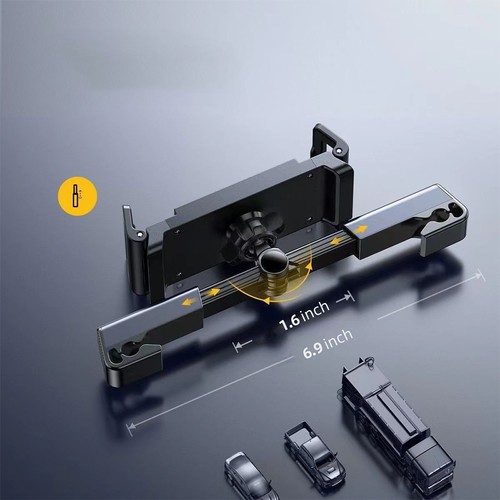 1.6 inch
6.9 inch