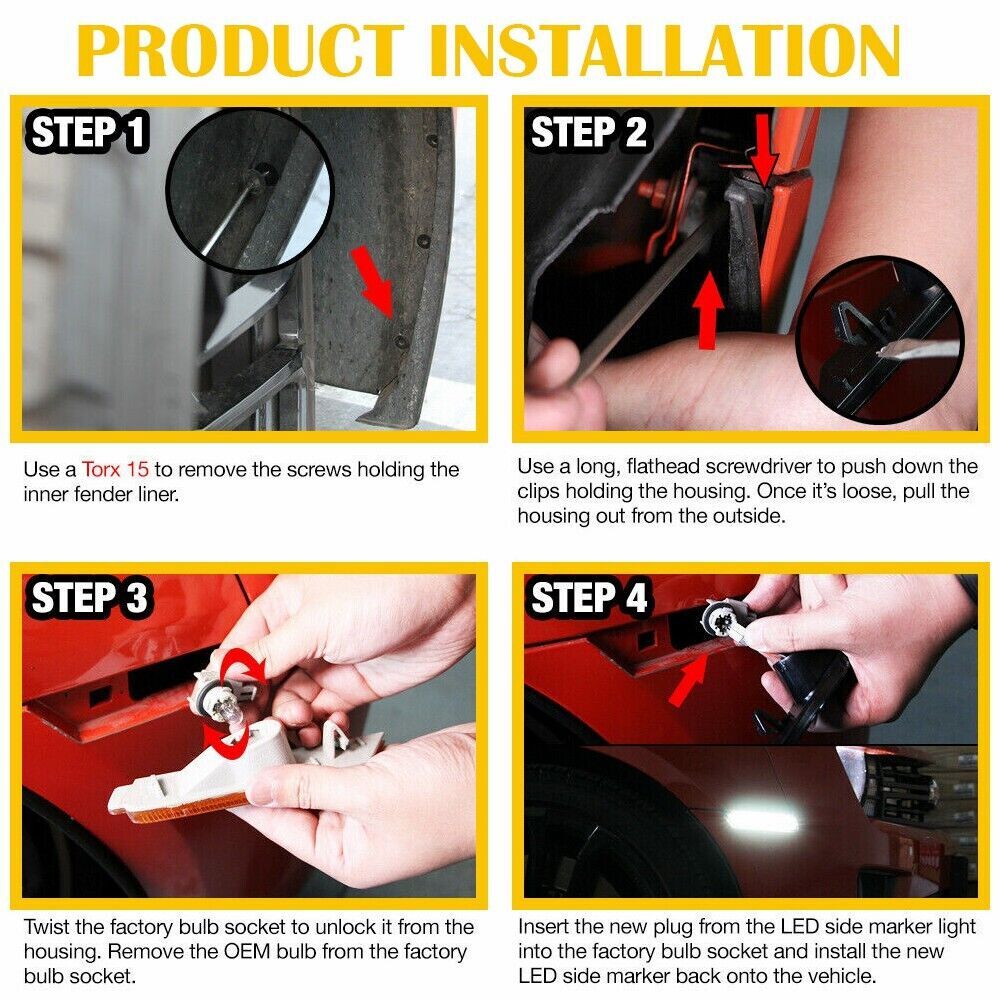 PRODUCT INSTALLATION

STEP 1

Use a Torx 15 to remove the screws holding the inner fender liner.

STEP 2

Use a long, flathead screwdriver to push down the clips holding the housing. Once it's loose, pull the housing out from the outside.

STEP 3

Twist the factory bulb socket to unlock it from the housing. Remove the OEM bulb from the factory bulb socket.

STEP 4

Insert the new plug from the LED side marker light into the factory bulb socket and install the new LED side marker back onto the vehicle.