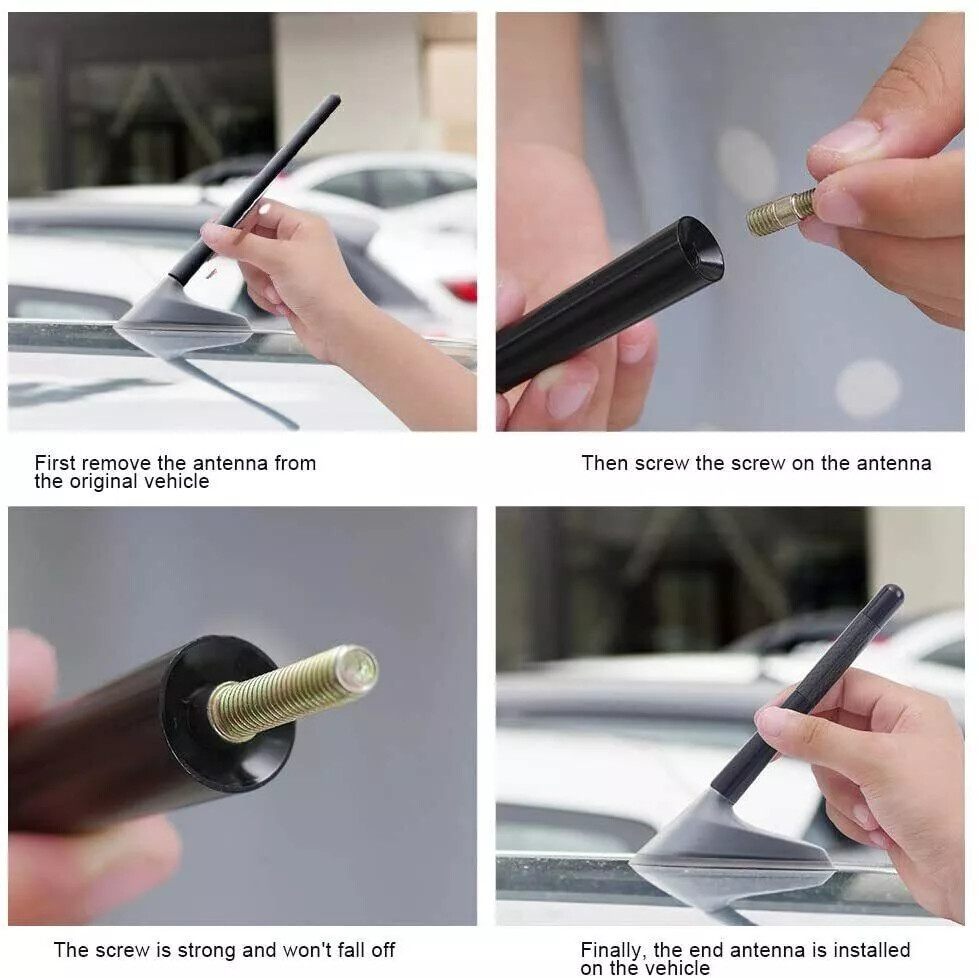 First remove the antenna from the original vehicle

Then screw the screw on the antenna

The screw is strong and won't fall off

Finally, the end antenna is installed on the vehicle