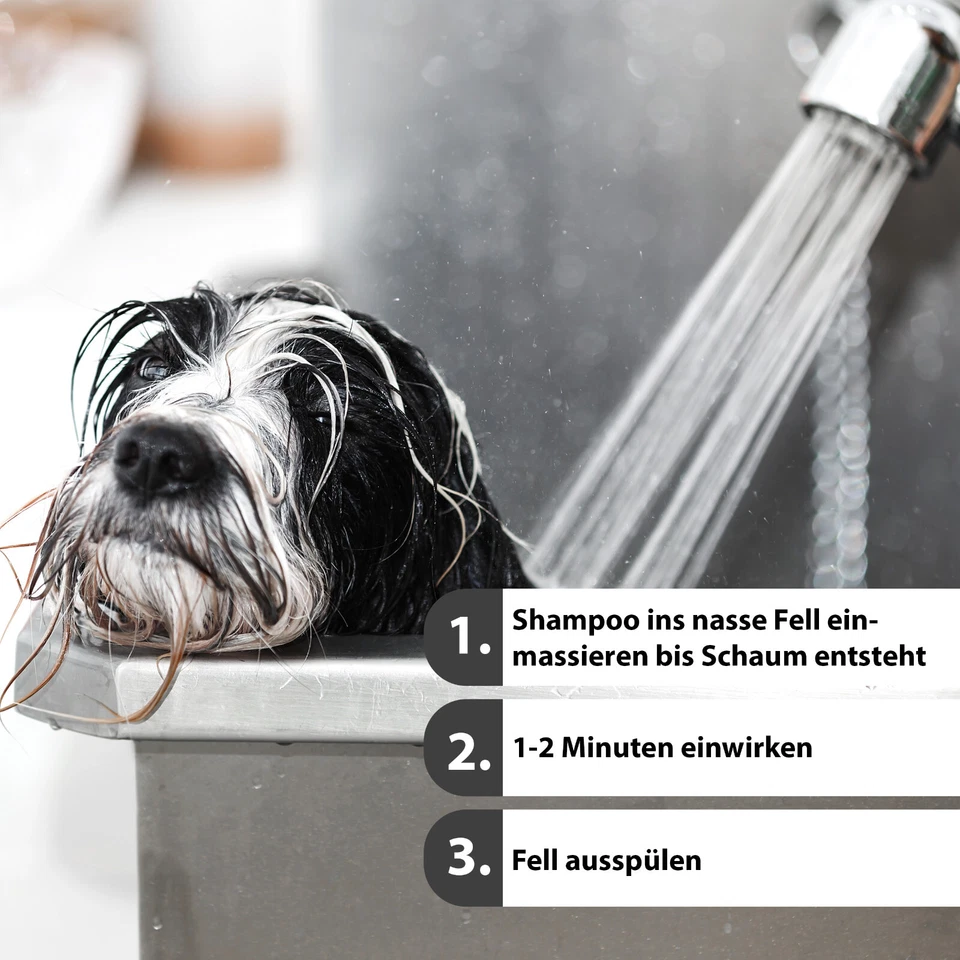 1. Shampoo ins nasse Fell einmassieren bis Schaum entsteht

2. 1-2 Minuten einwirken

3. Fell ausspülen