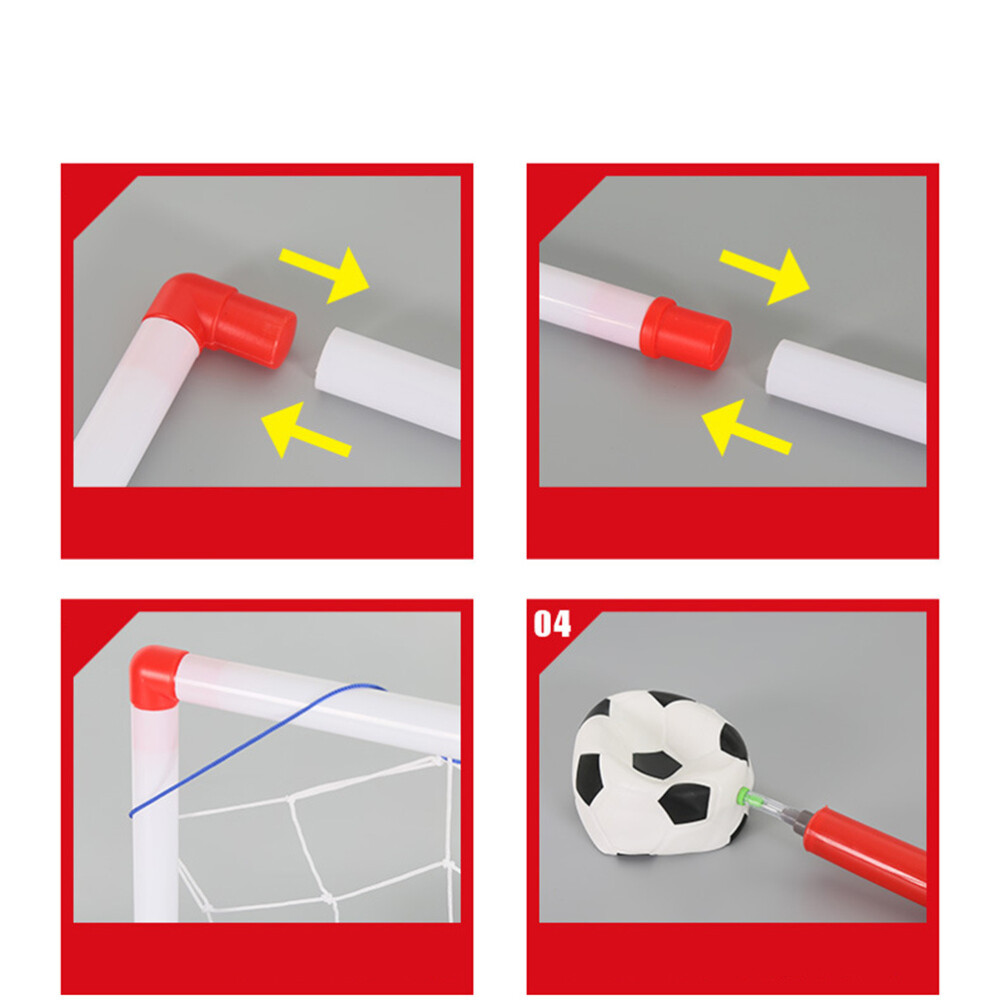 04